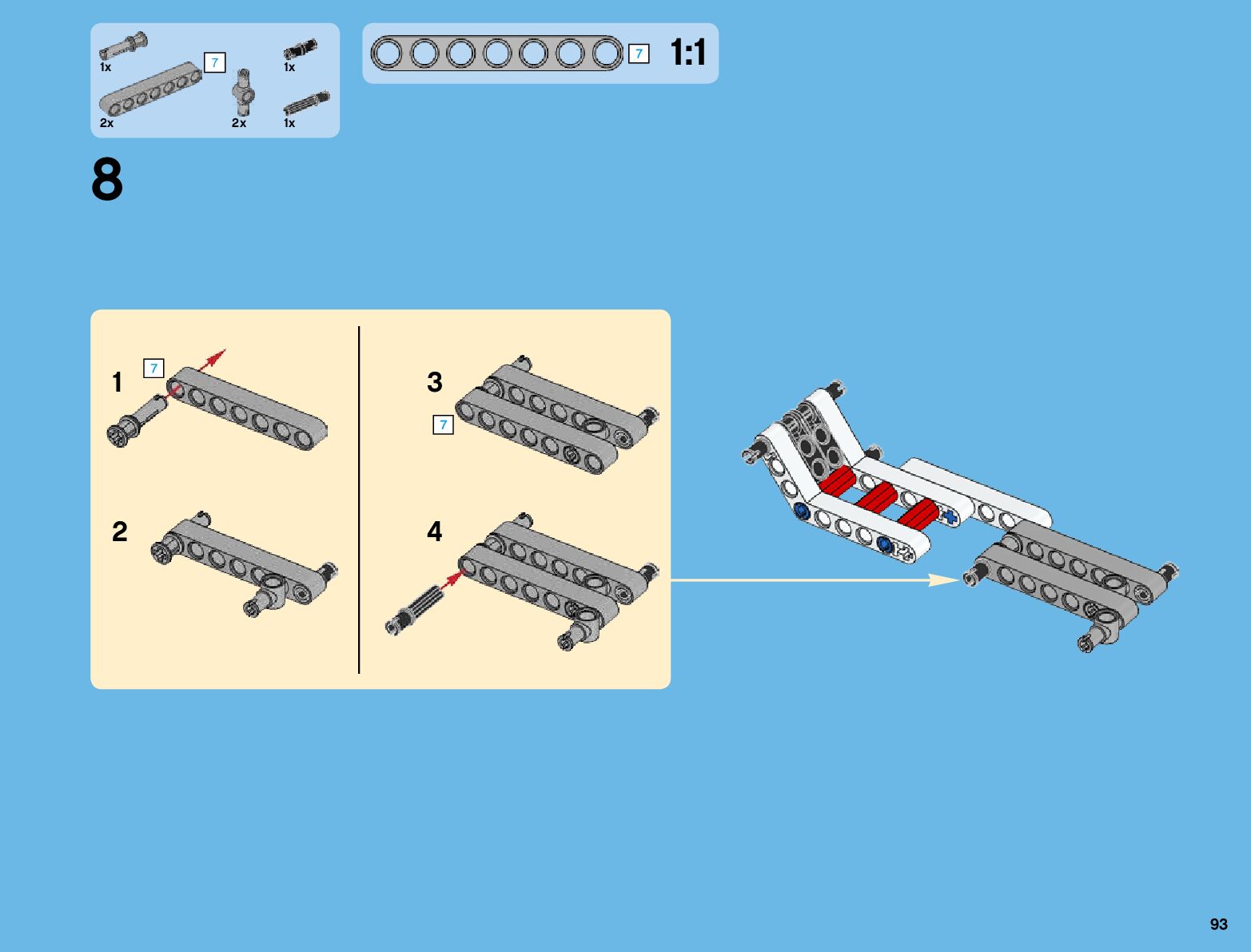 1x
7
1x
2x
2x
1x

7 1:1

8

1 7

2

3
7

4

93