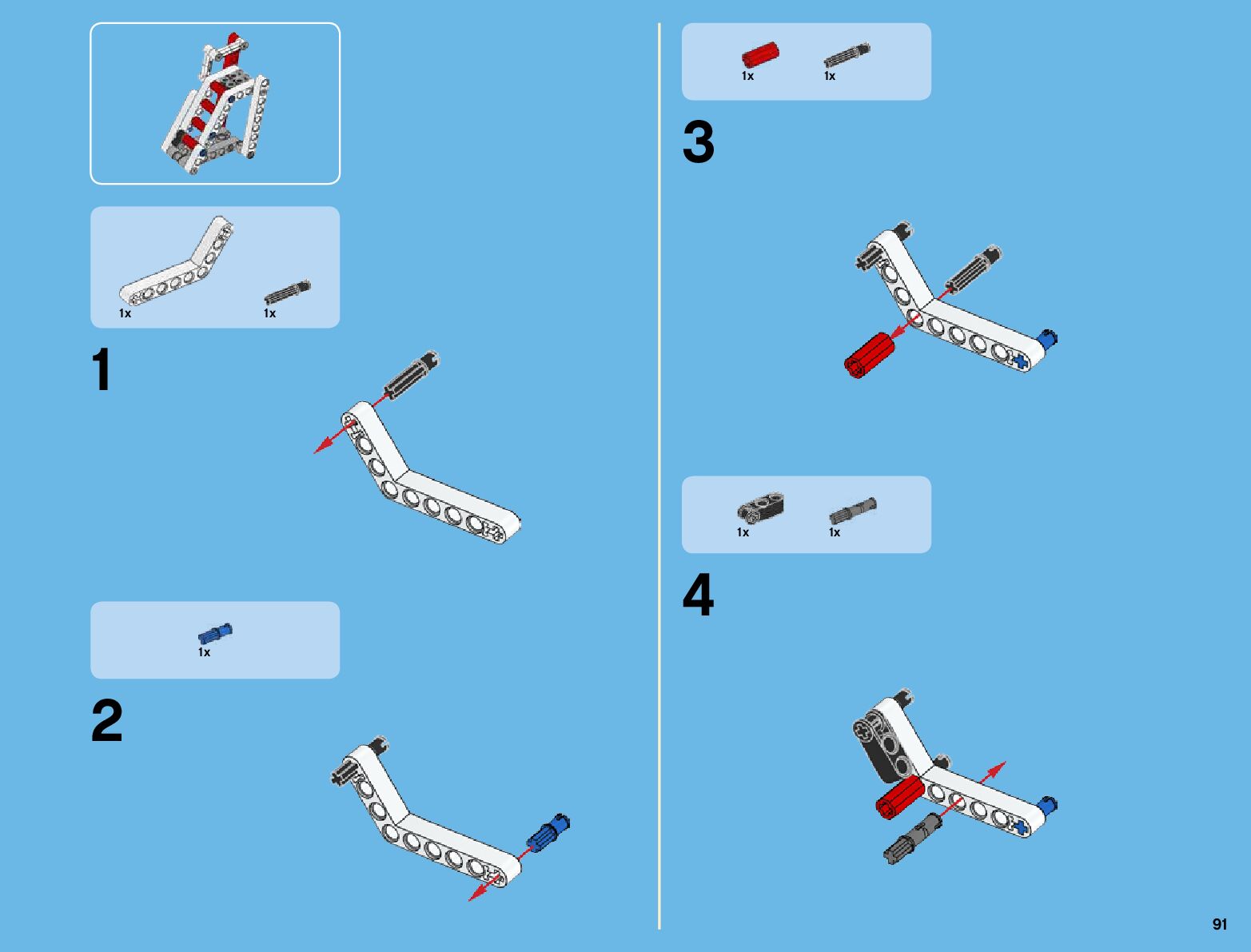 1x
1x

1

1x

2

1x
1x

3

1x
1x

4

91