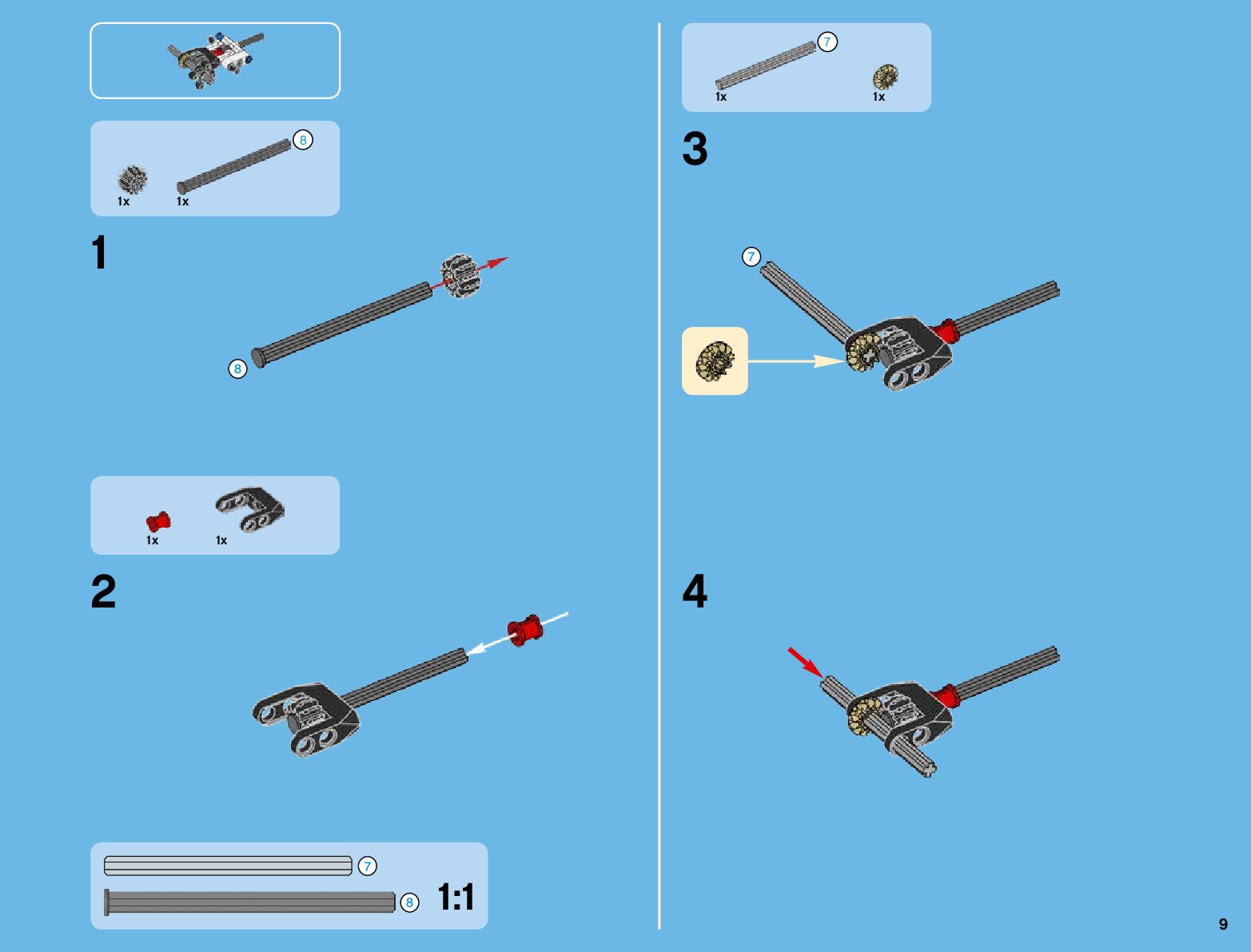 8
1x
1x

1

8

1x
1x

2

7
8
1:1

7
1x
1x

3

7

4

9