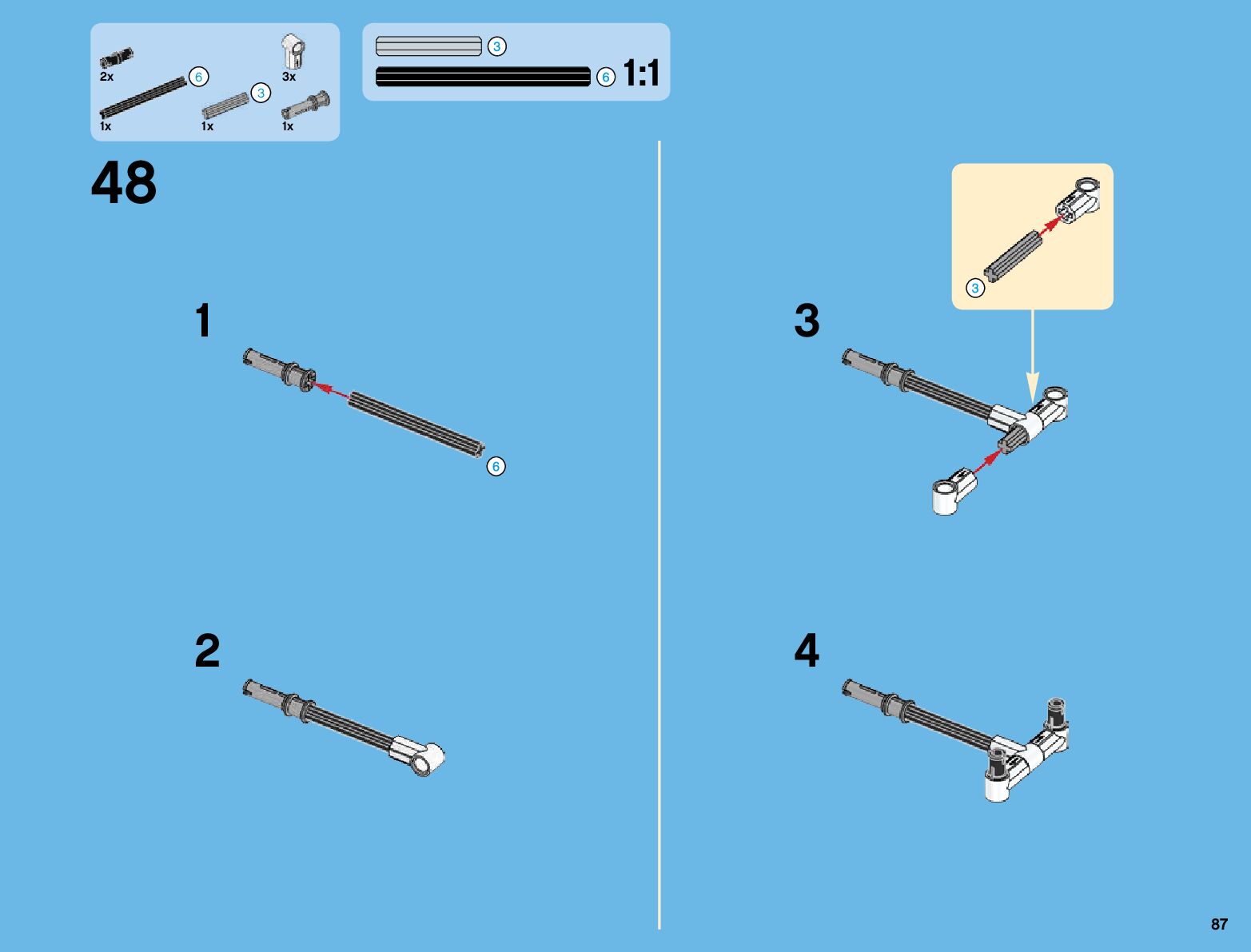 2x
6
3x
3
1x
1x
1x

3
6
1:1

48

1
6

2

3
3

4

87