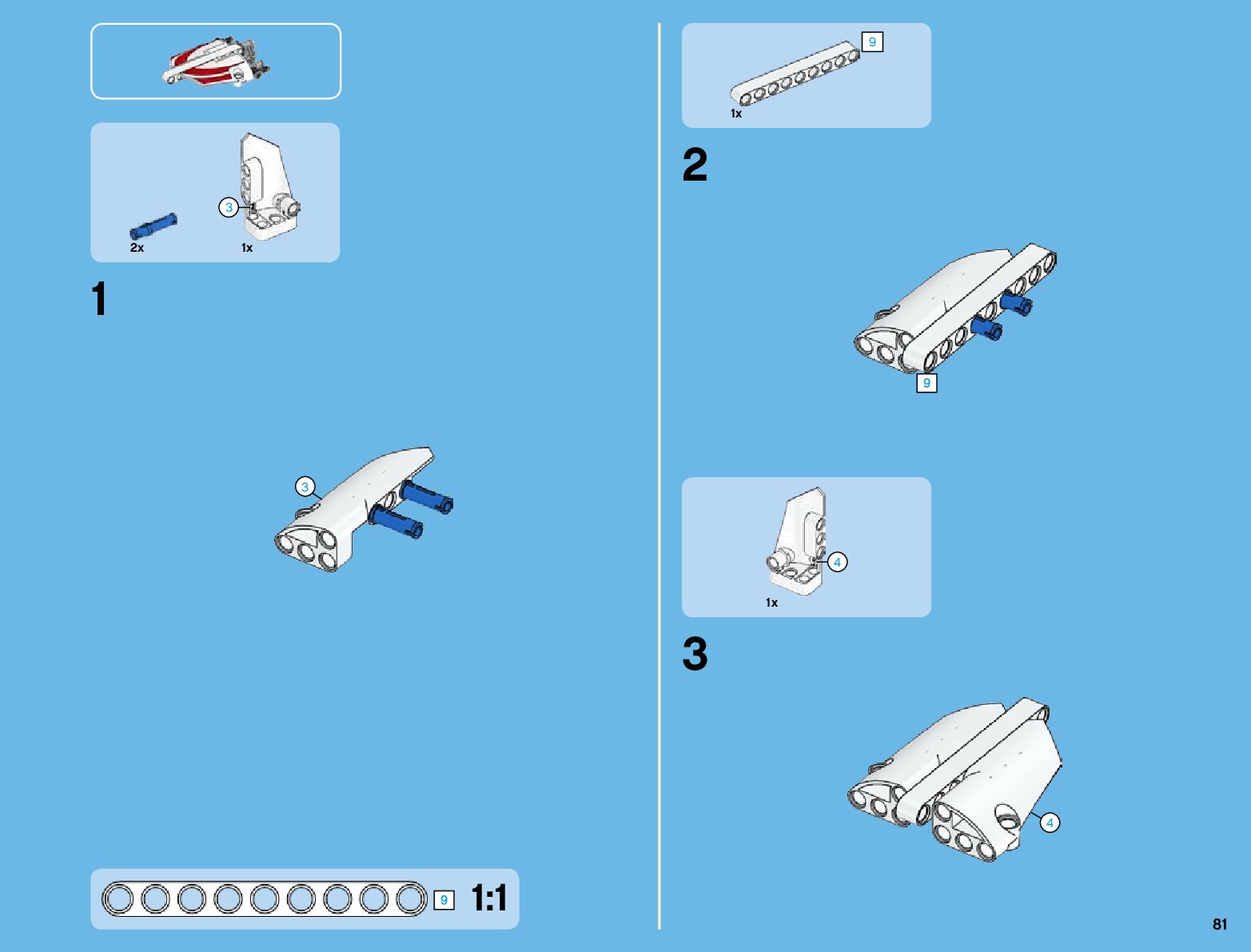 3
2x
1x

1

3

9
1:1

9
1x

2

9

4
1x

3

4

81