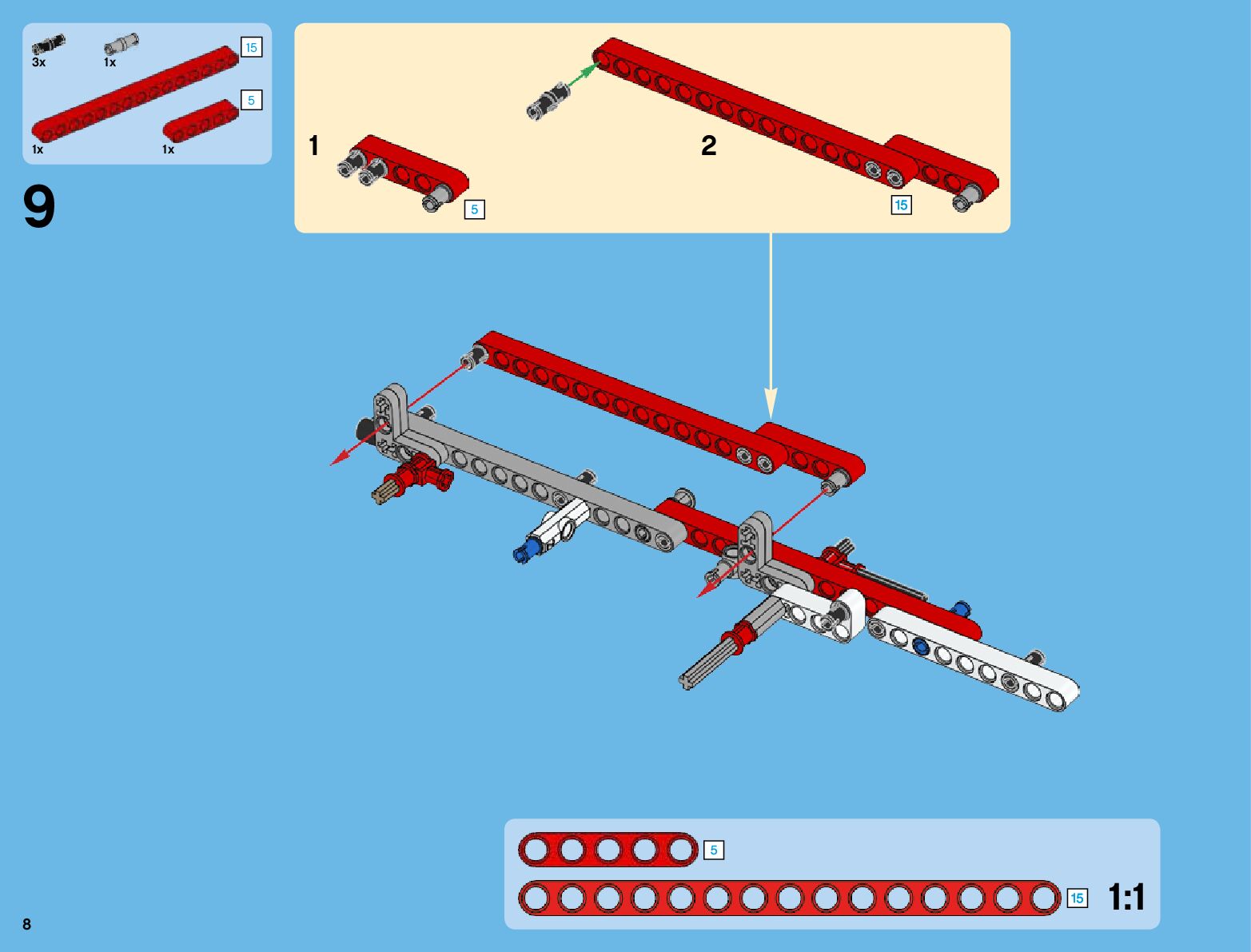 3x
1x
15
5
1x
1x

9

1
5
2
15

5
15
1:1

8