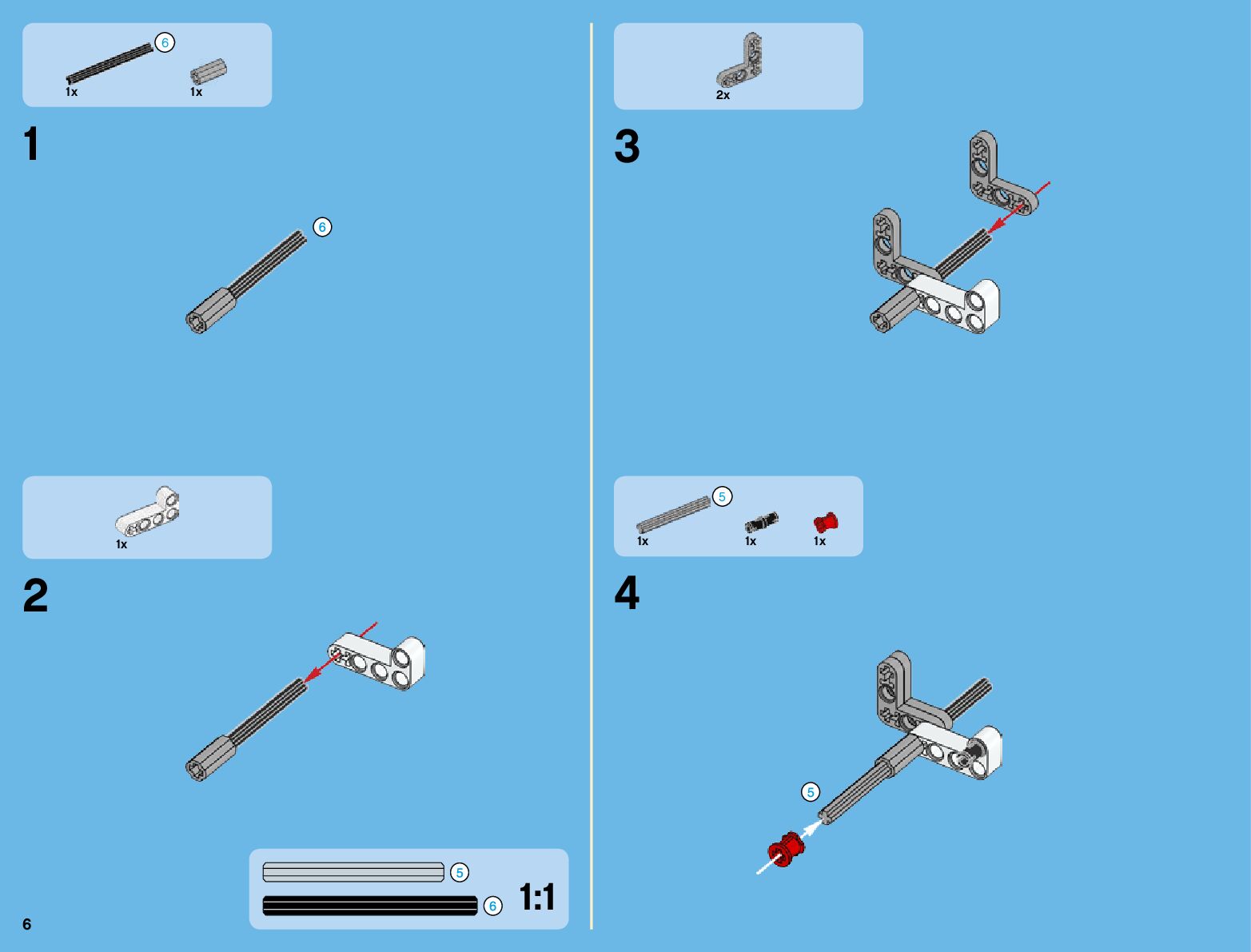 6
1x
1x

1

6

1x

2

5
6
1:1

6

2x

3

5
1x
1x
1x

4

5