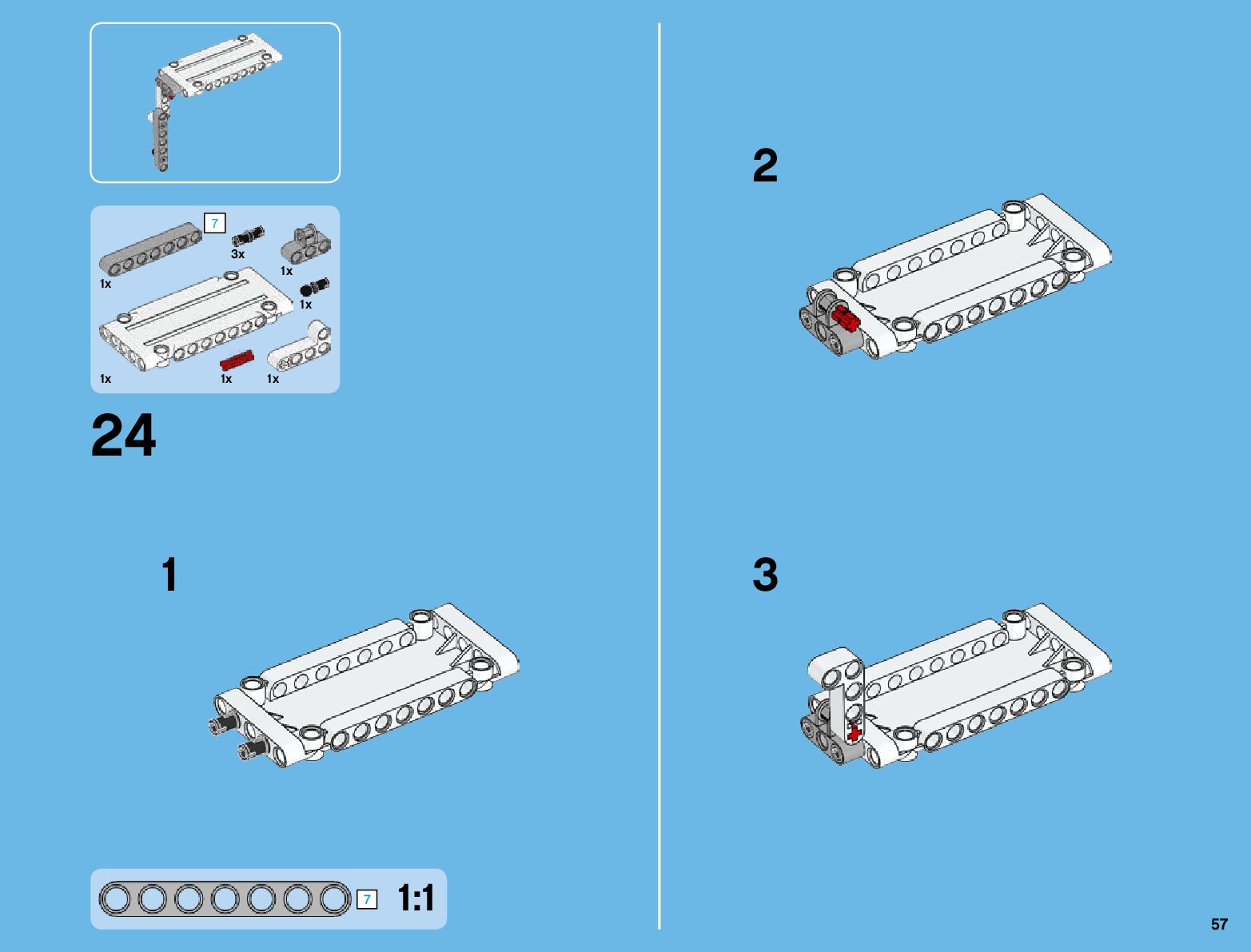 7
3x
1x
1x
1x
1x
1x
1x

24

1

7 1:1

2

3

57