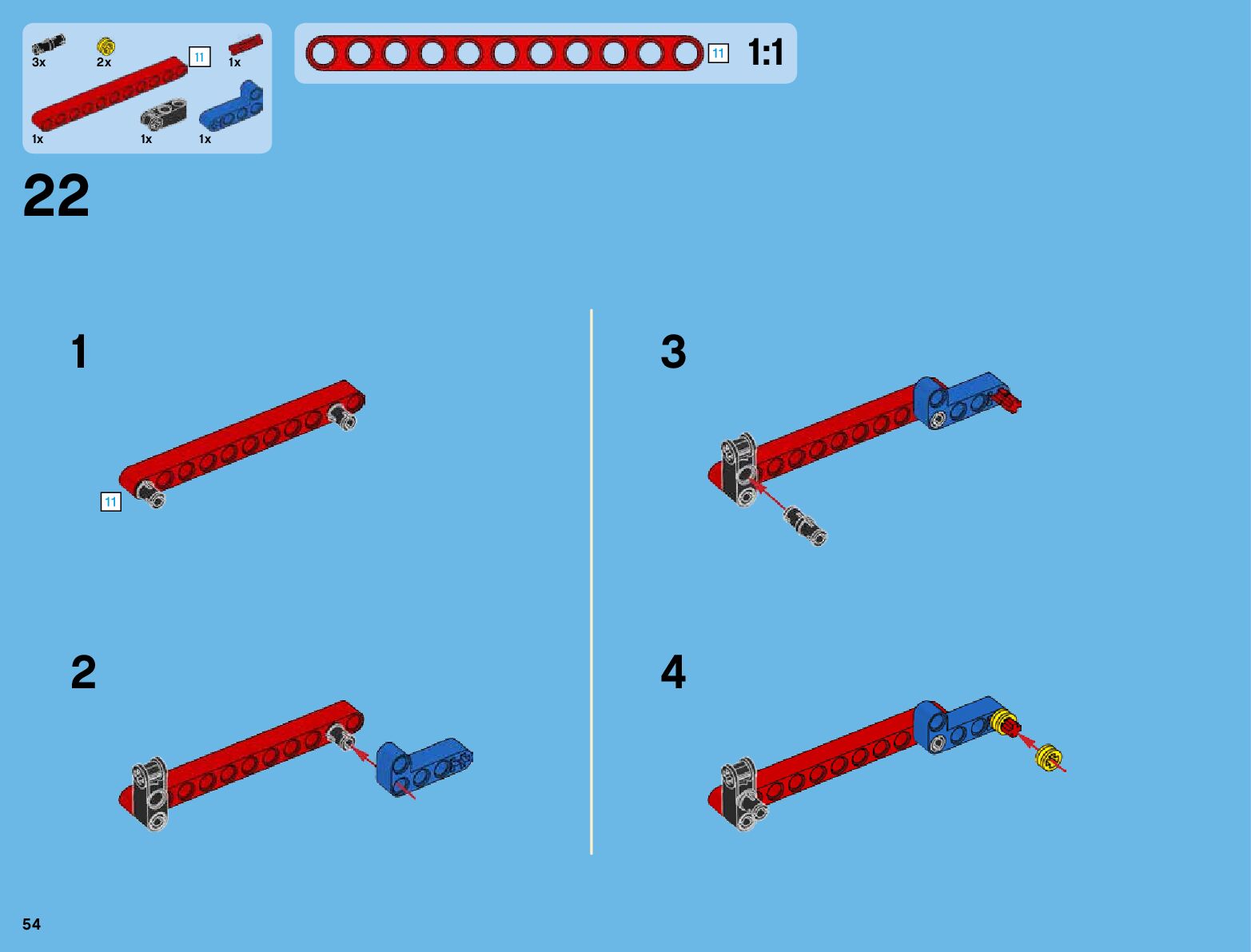 3x 2x 11 1x
1x 1x 1x

11 1:1

22

1

11

2

3

4

54