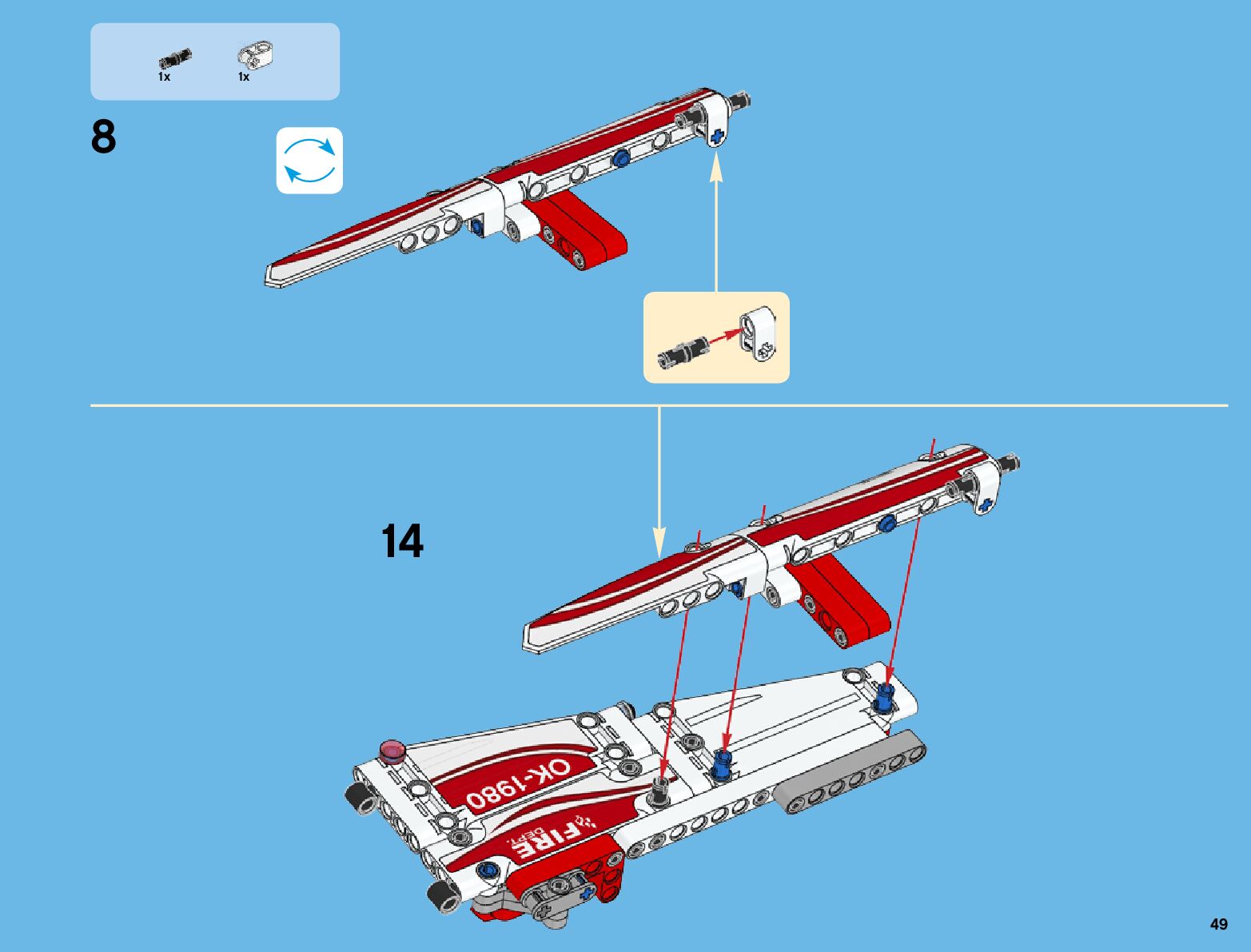 1x 1x

8

14

OK-1980

FIRE DEPT.

49