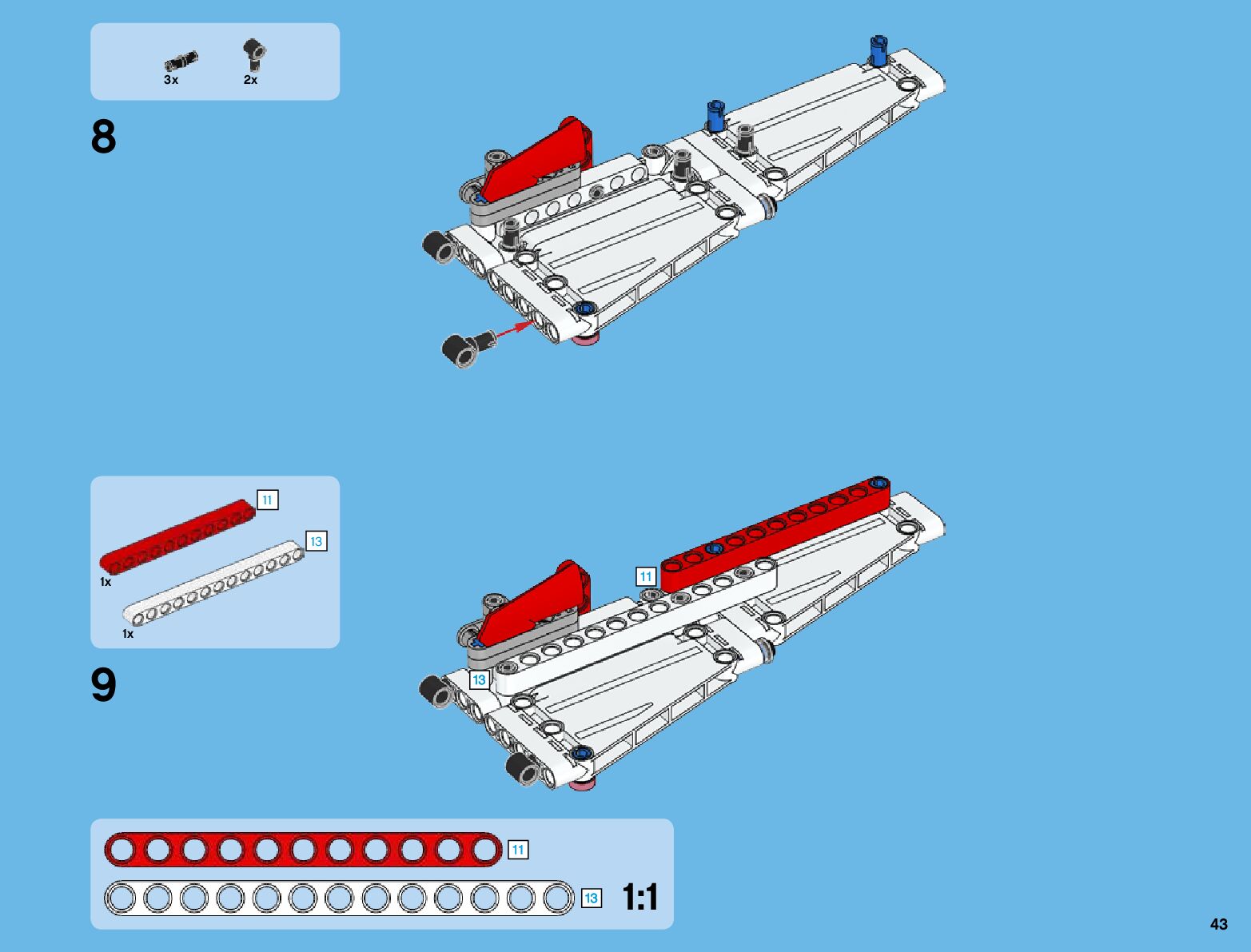 3x
2x

8

11
13
1x
1x

9

11
13

11
13
1:1

43