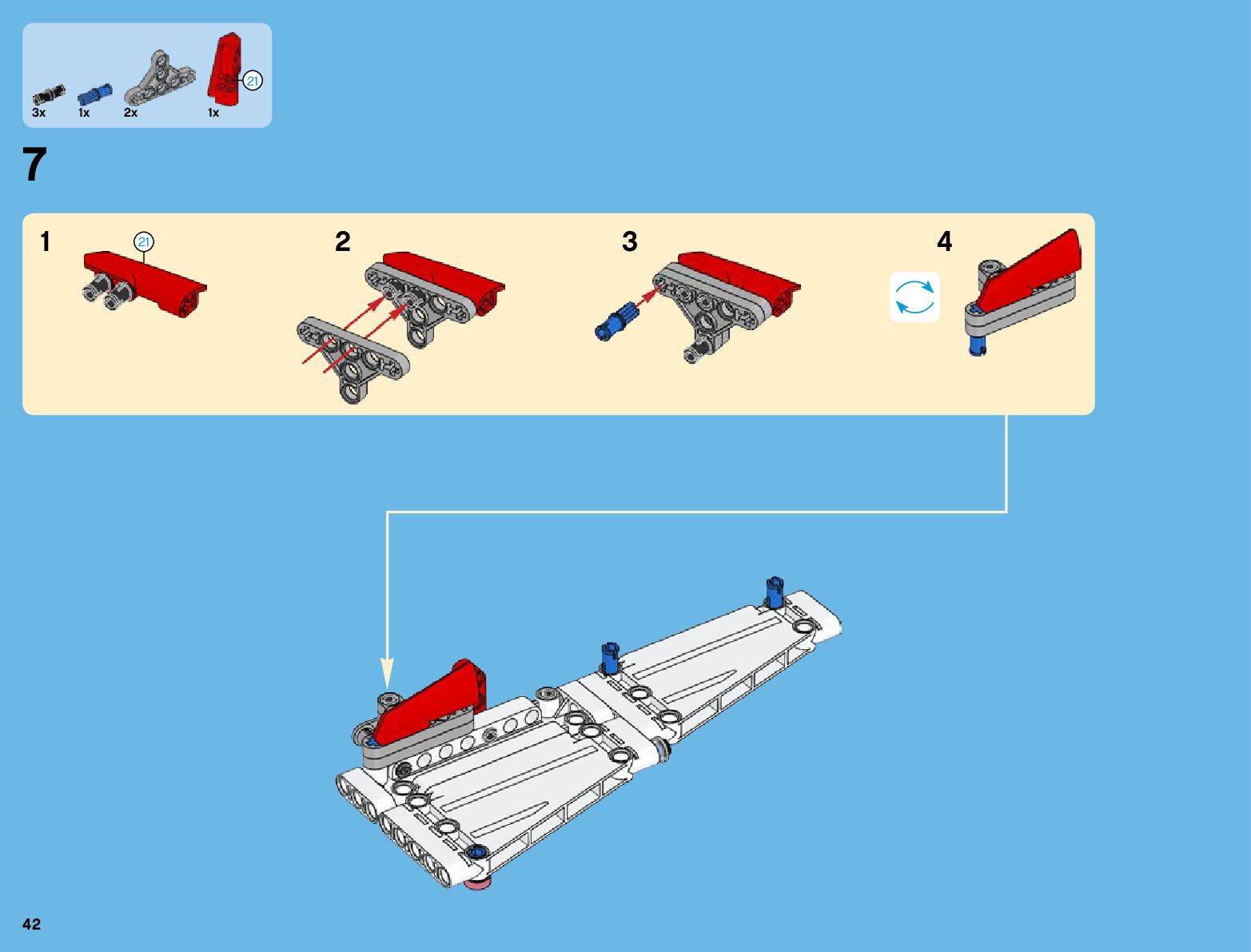 21
3x 1x 2x 1x

7

1
21

2

3

4

42