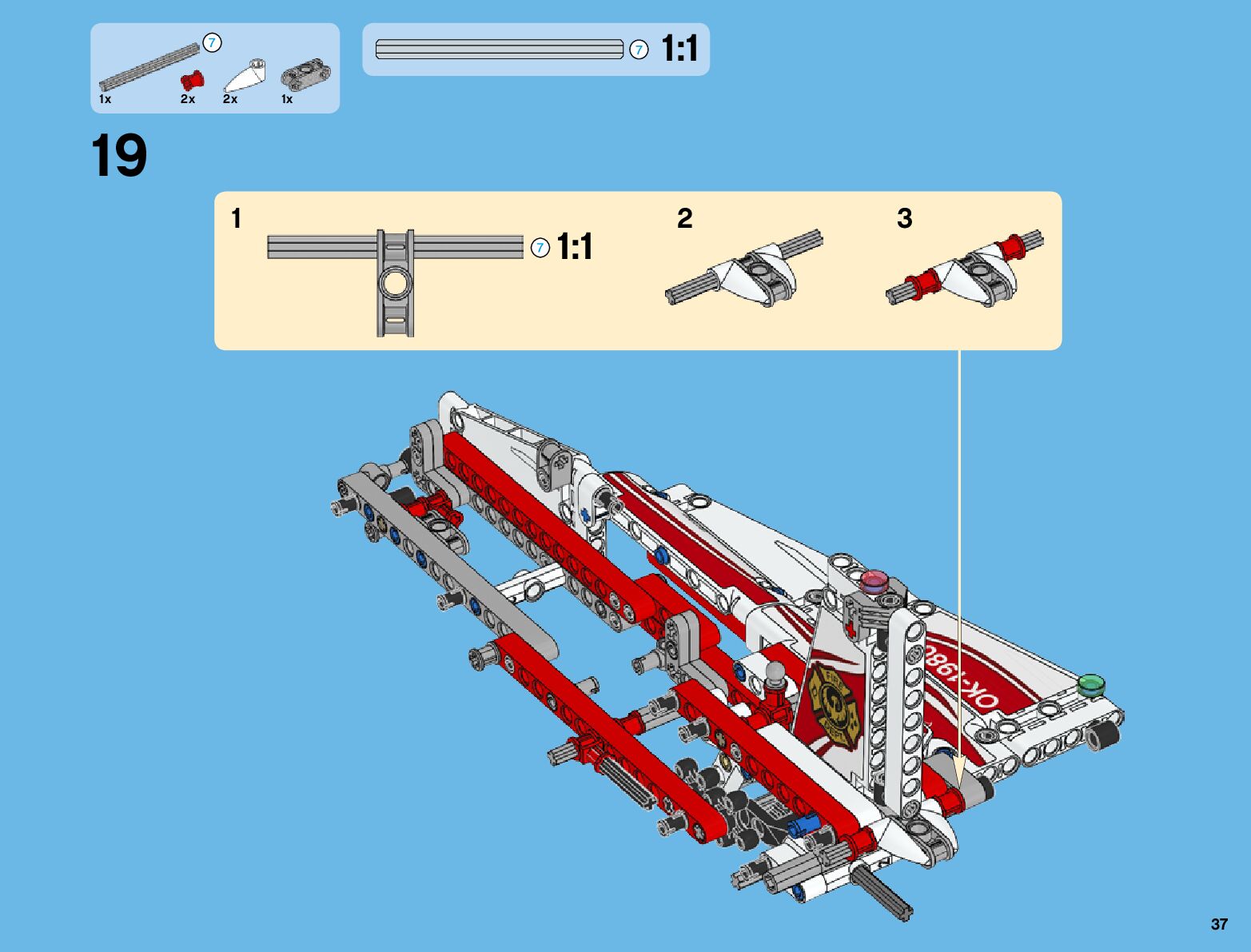 7
1x 2x 2x 1x

7 1:1

19

1
7 1:1

2

3

OK-1980

37