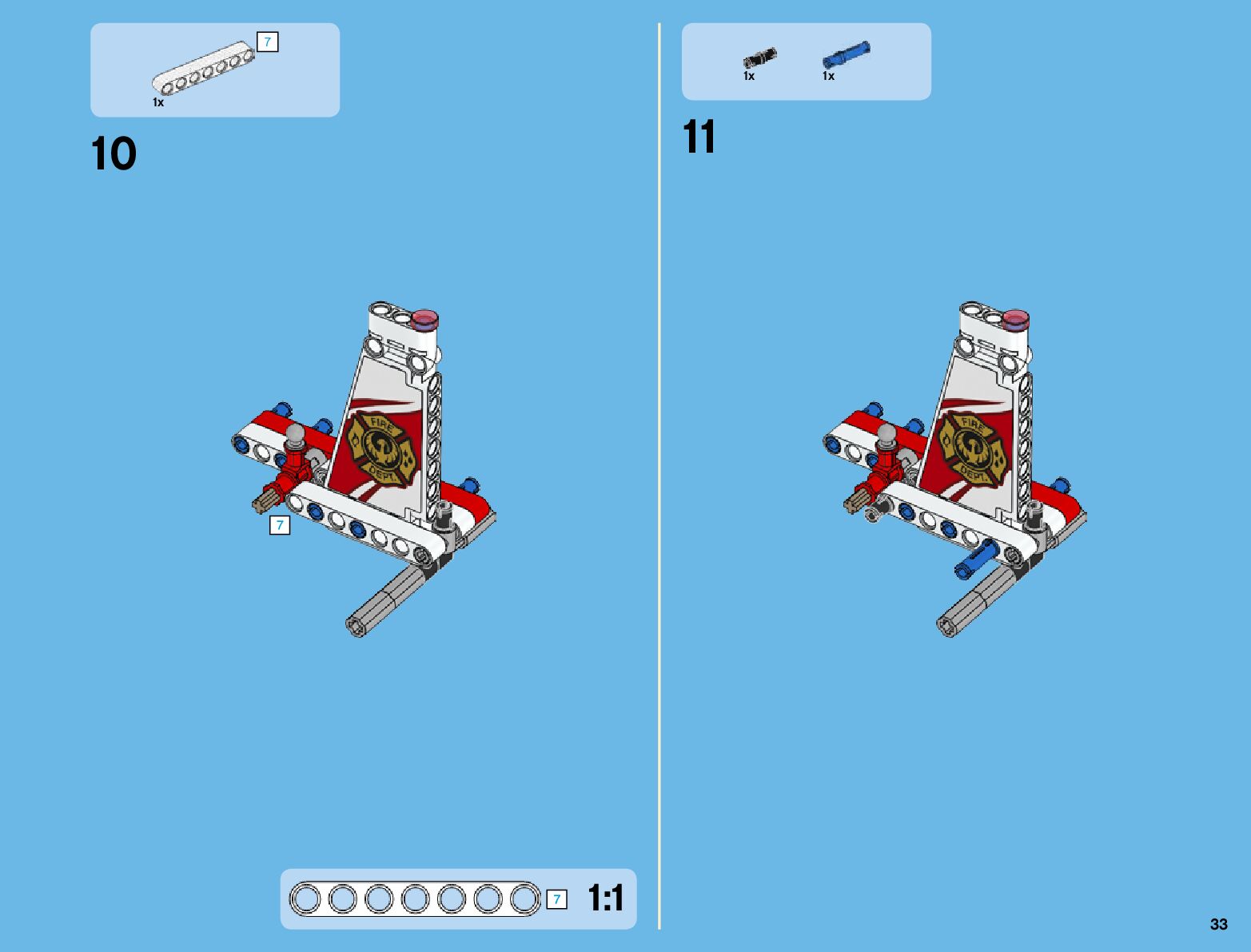 7
1x

10

FIRE
DEPT.

7

7 1:1

1x 1x

11

FIRE
DEPT.

33