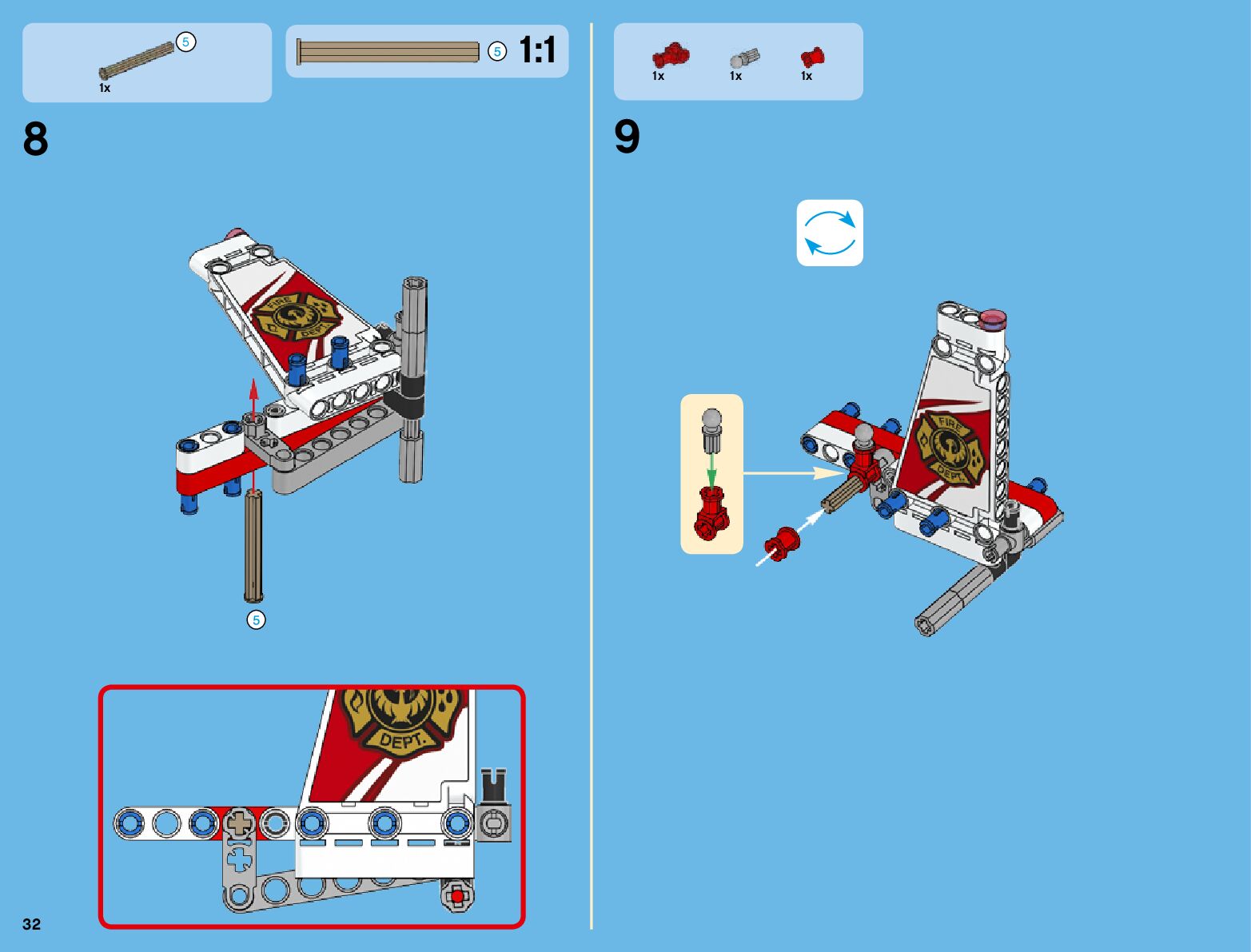 5
1x

5 1:1

8

FIRE
DEPT.

5

DEPT.

32

1x 1x 1x

9

FIRE
DEPT.