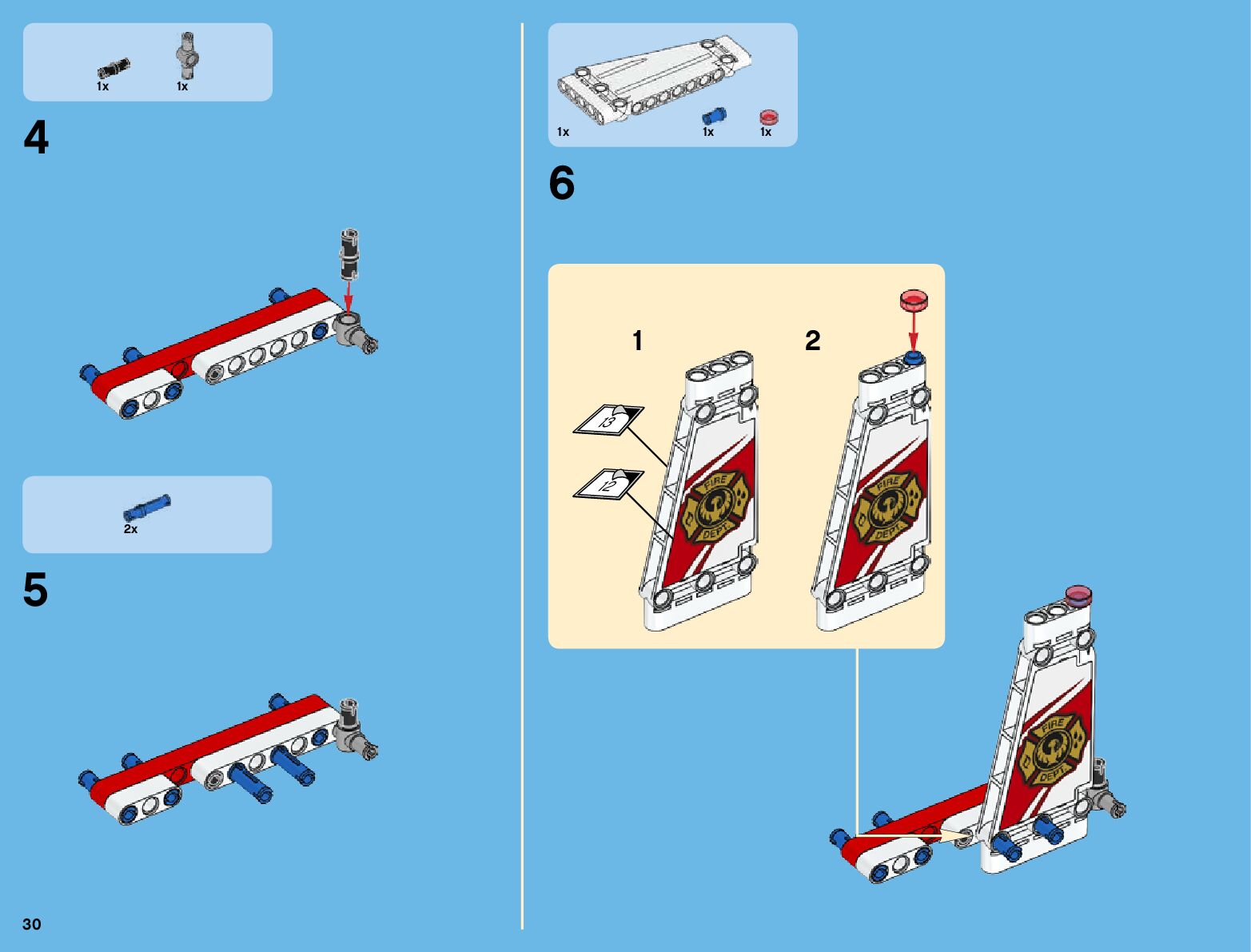 1x 1x

4

2x

5

30

1x 1x 1x

6

1

13

12

FIRE DEPT

2

FIRE DEPT

FIRE DEPT