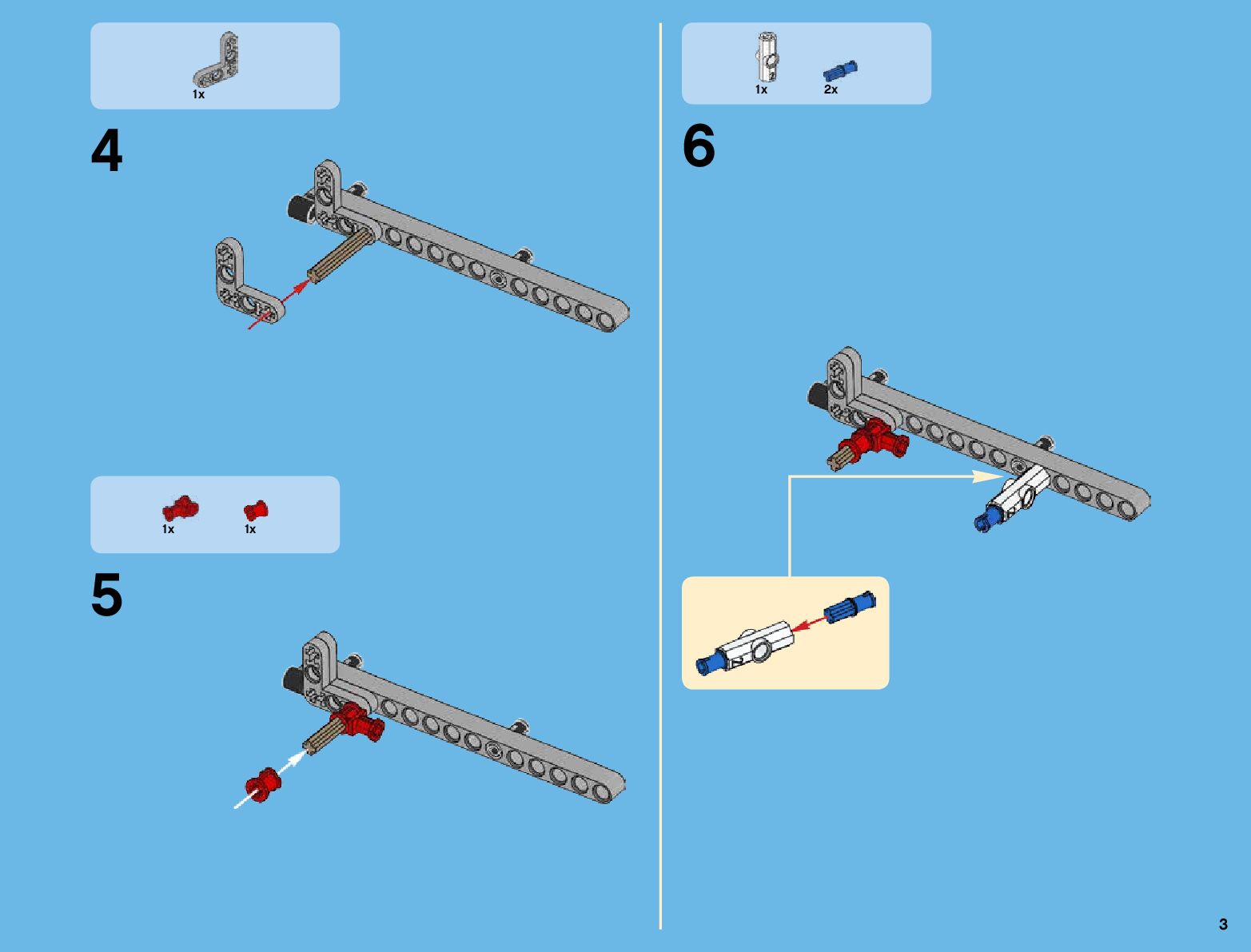 1x

4

1x 1x

5

1x 2x

6

3