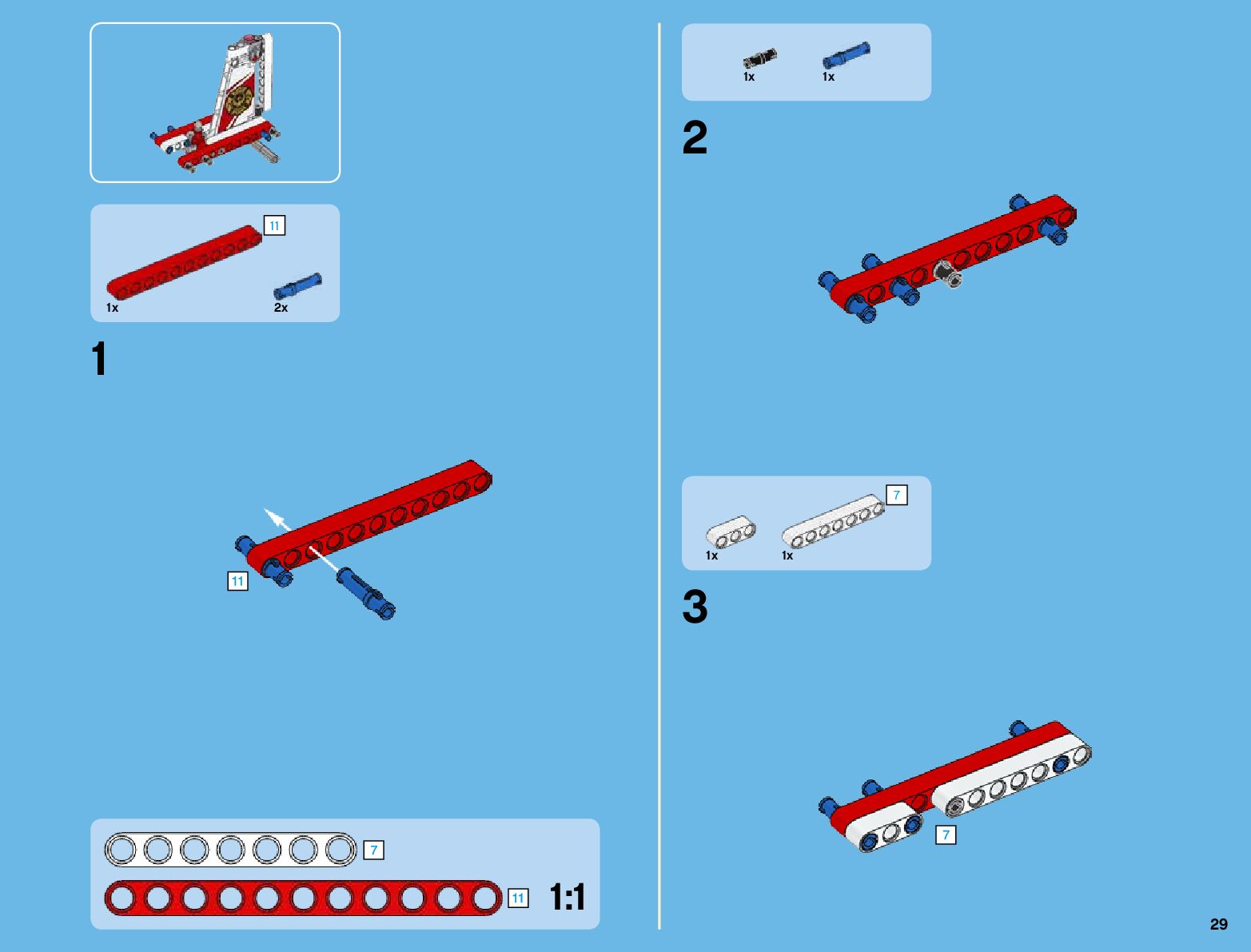 11

1x

2x

1

11

7

11

1:1

1x

1x

2

7

1x

1x

3

7

29