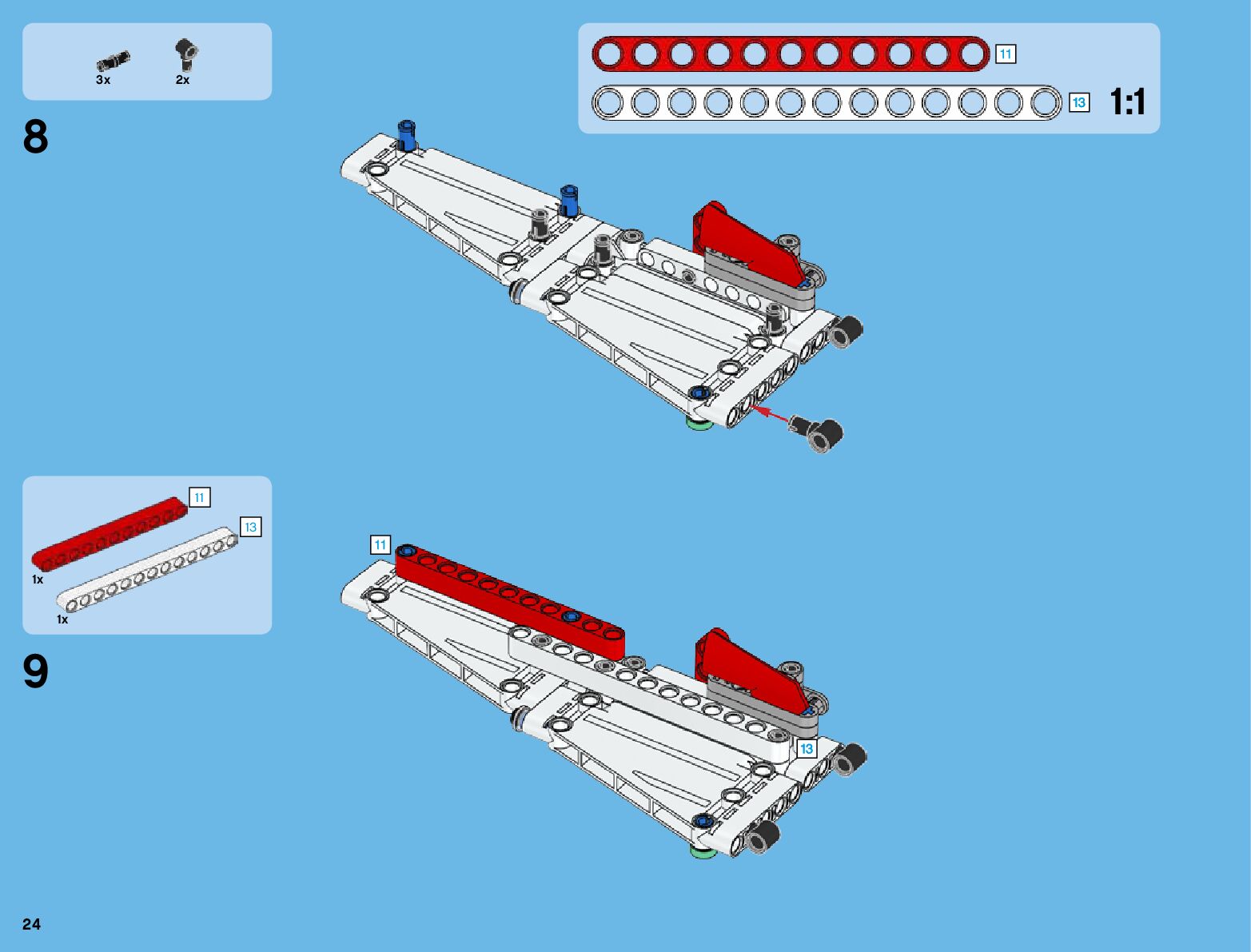 3x
2x

8

11
13
1:1

11
13
1x
1x

9

11
13

24