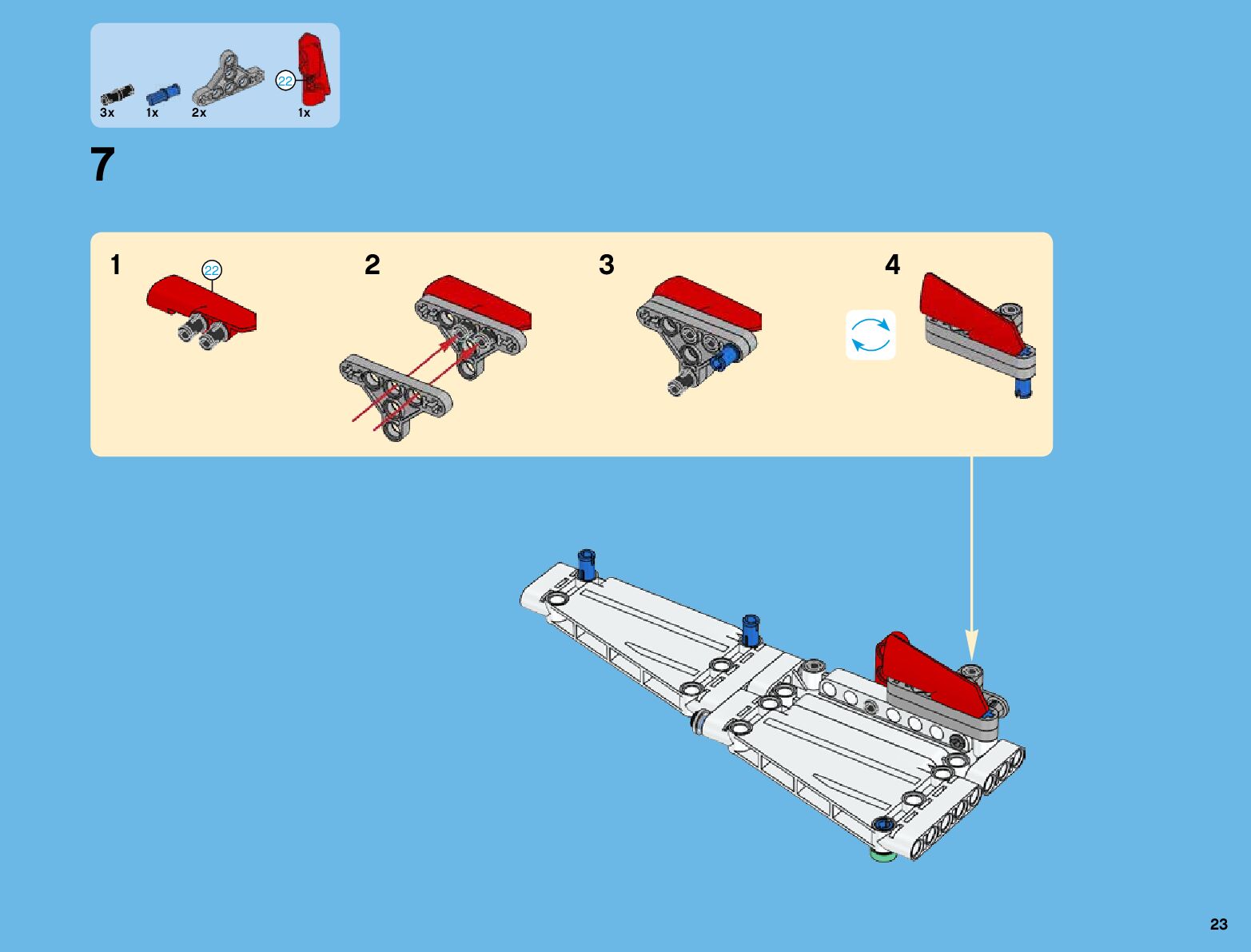 3x 1x 2x 22 1x

7

1 22

2

3

4

23