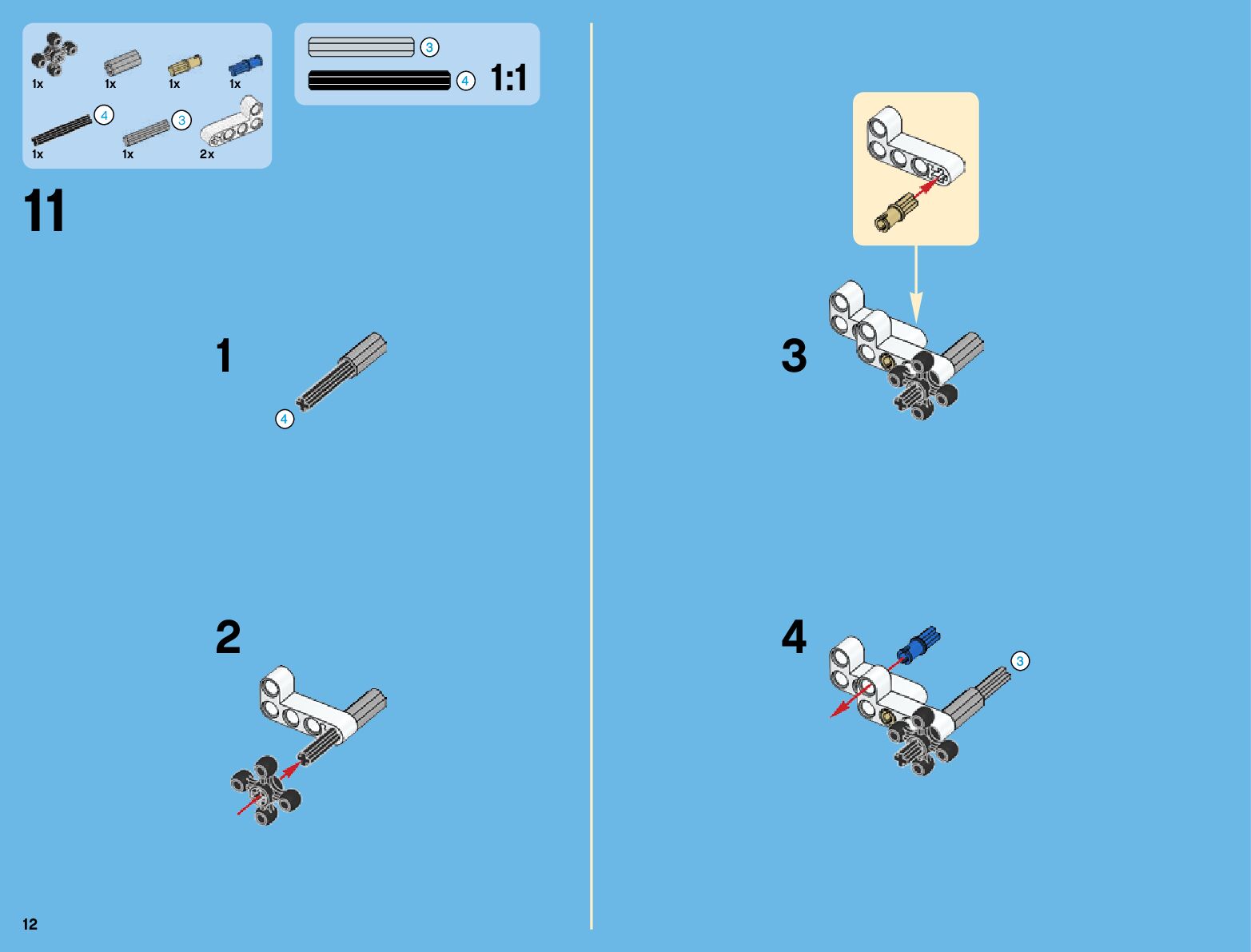 1x 1x 1x 1x
4
1x
3
1x
2x

3
4
1:1

11

1
4

2

3

4
3

12