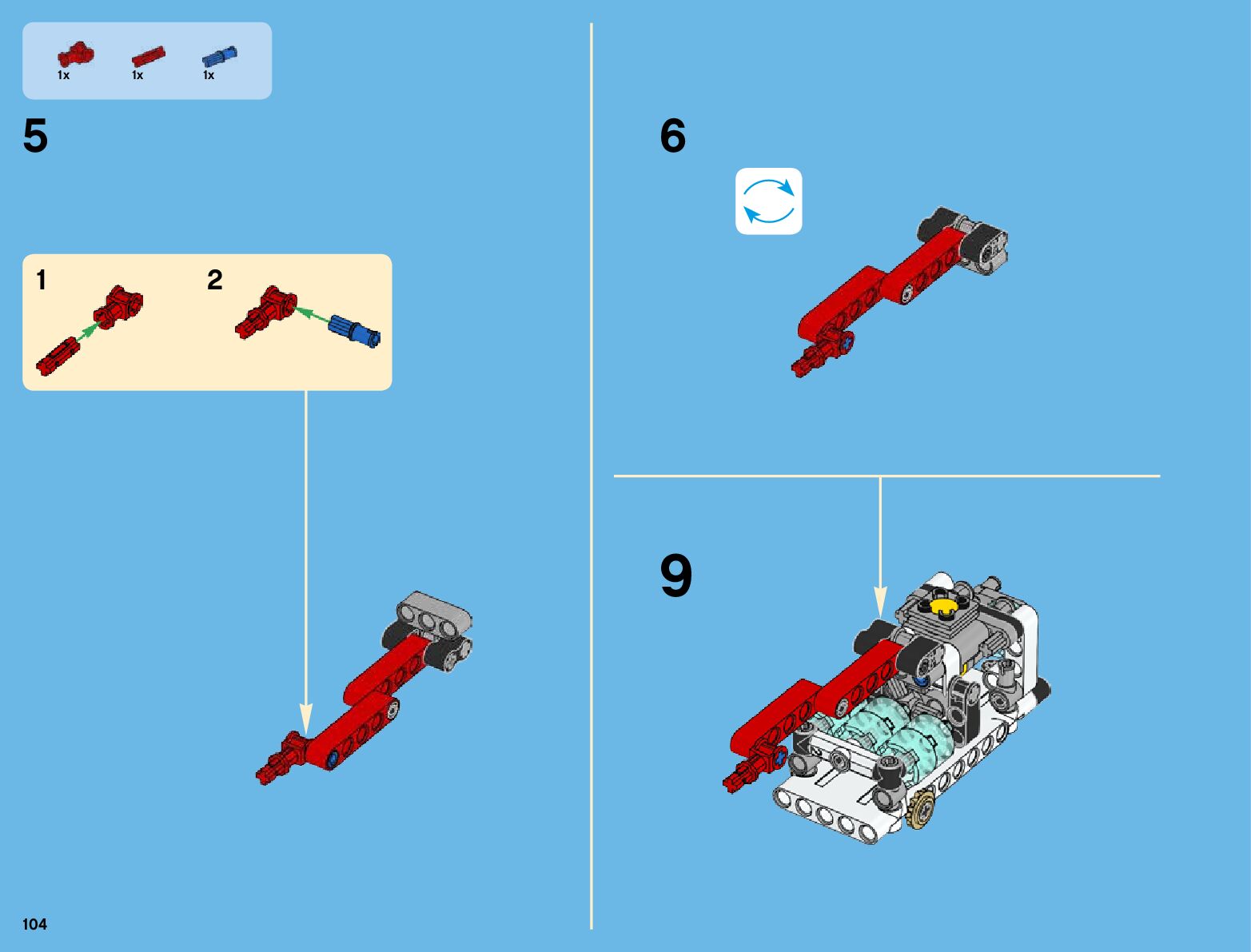 1x 1x 1x

5

1

2

6

9

104