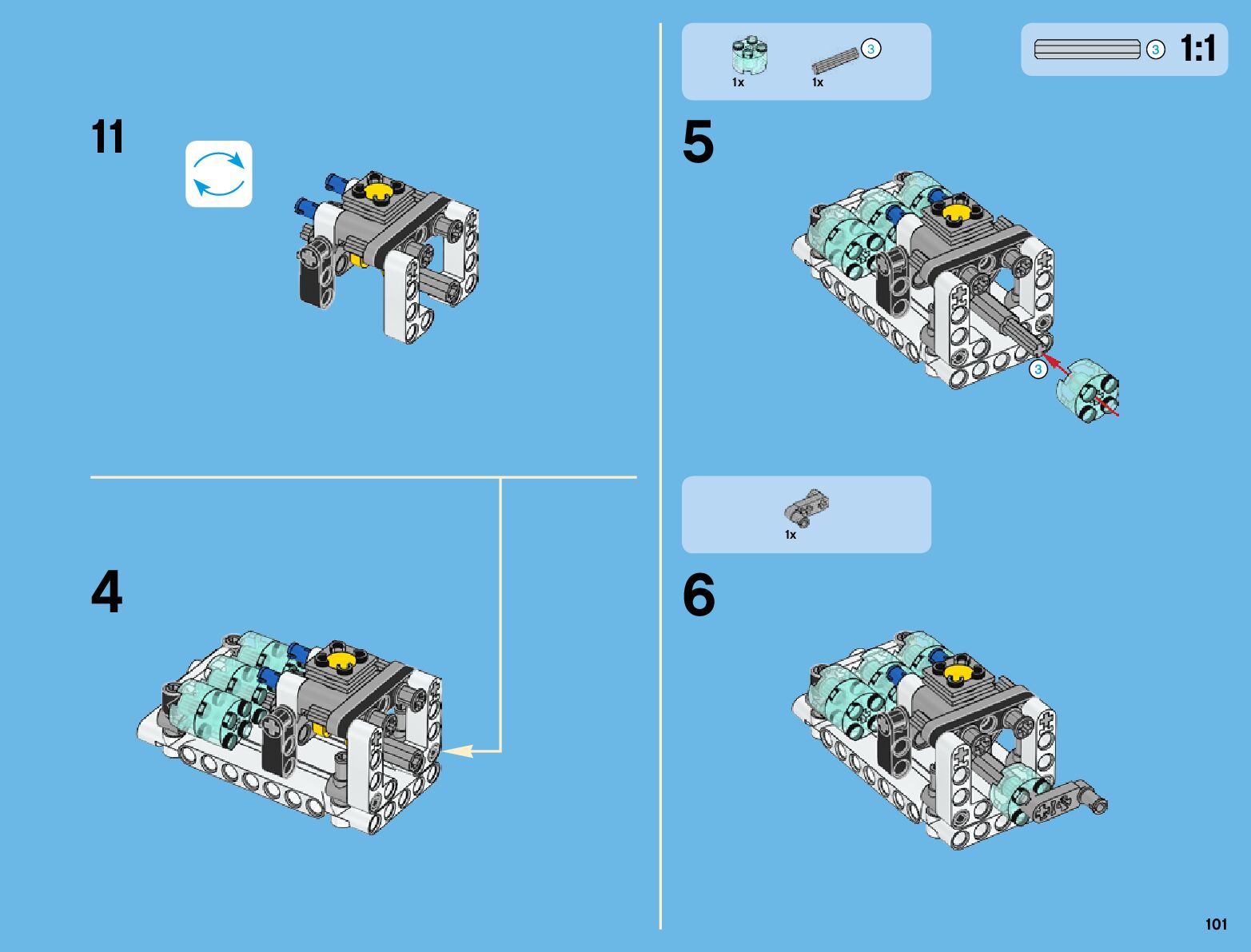 11

4

1x 1x 3

3 1:1

5

3

1x

6

101