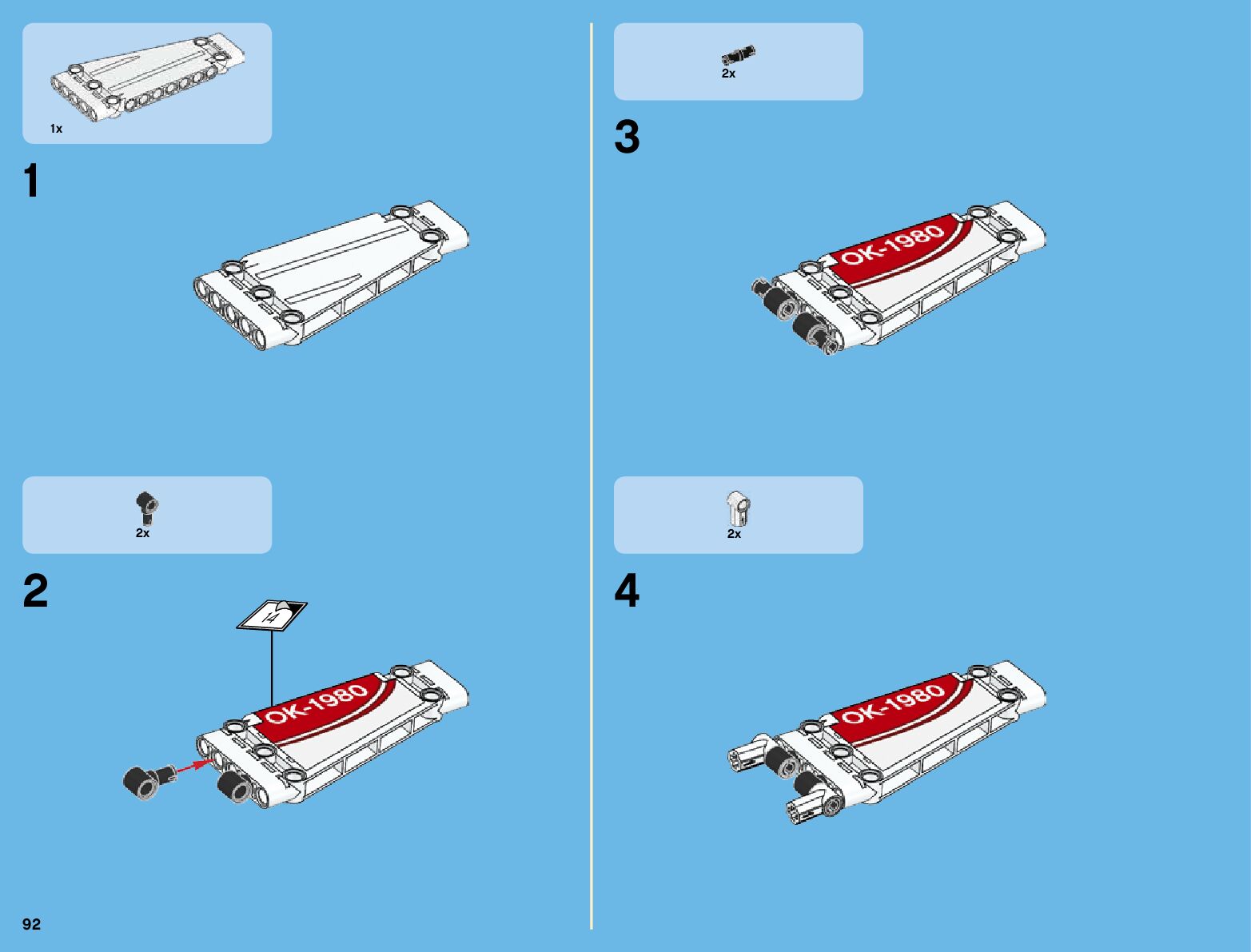 1x

1

2x

2

14

OK-1980

92

2x

3

OK-1980

2x

4

OK-1980