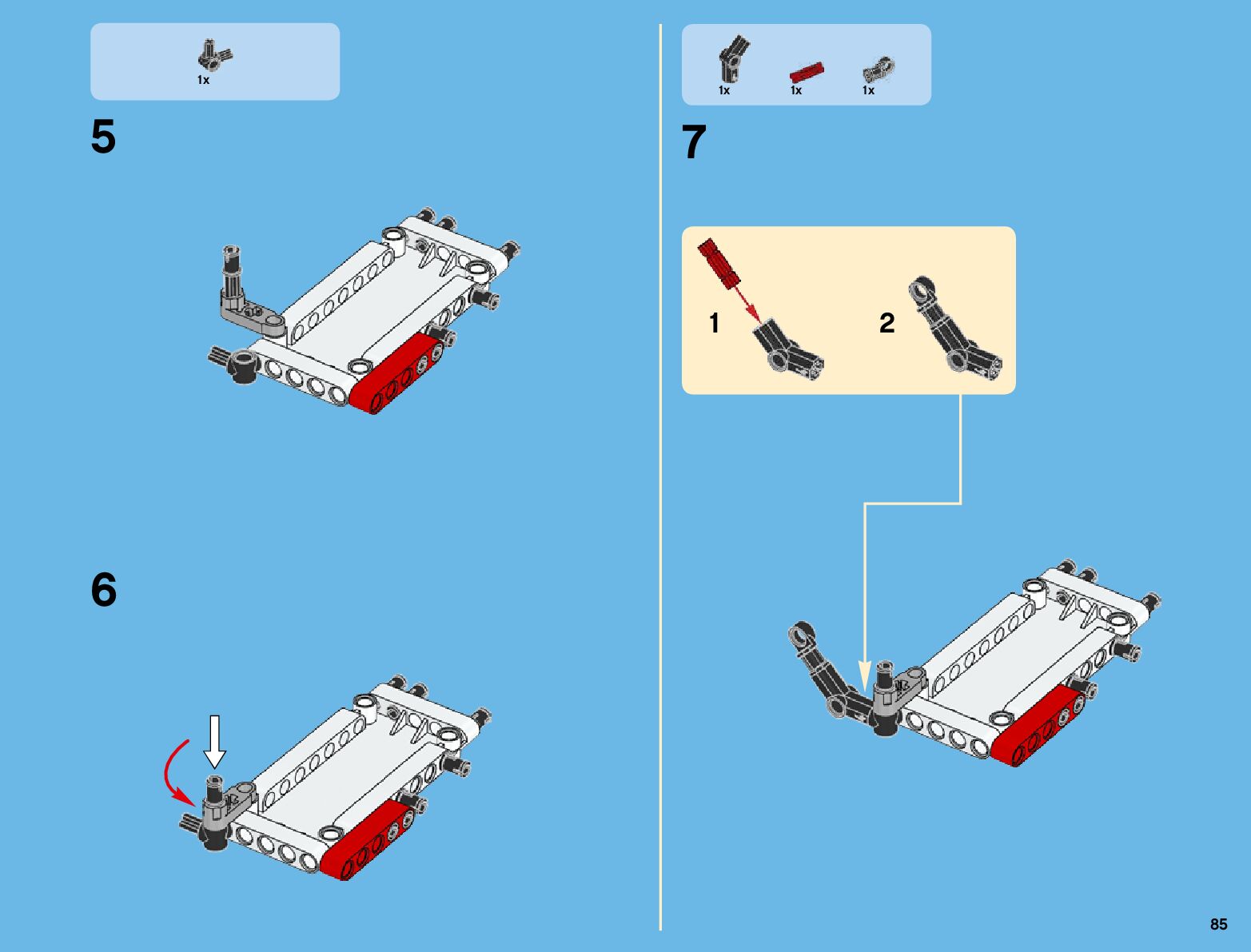 1x

5

6

1x 1x 1x

7

1

2

85