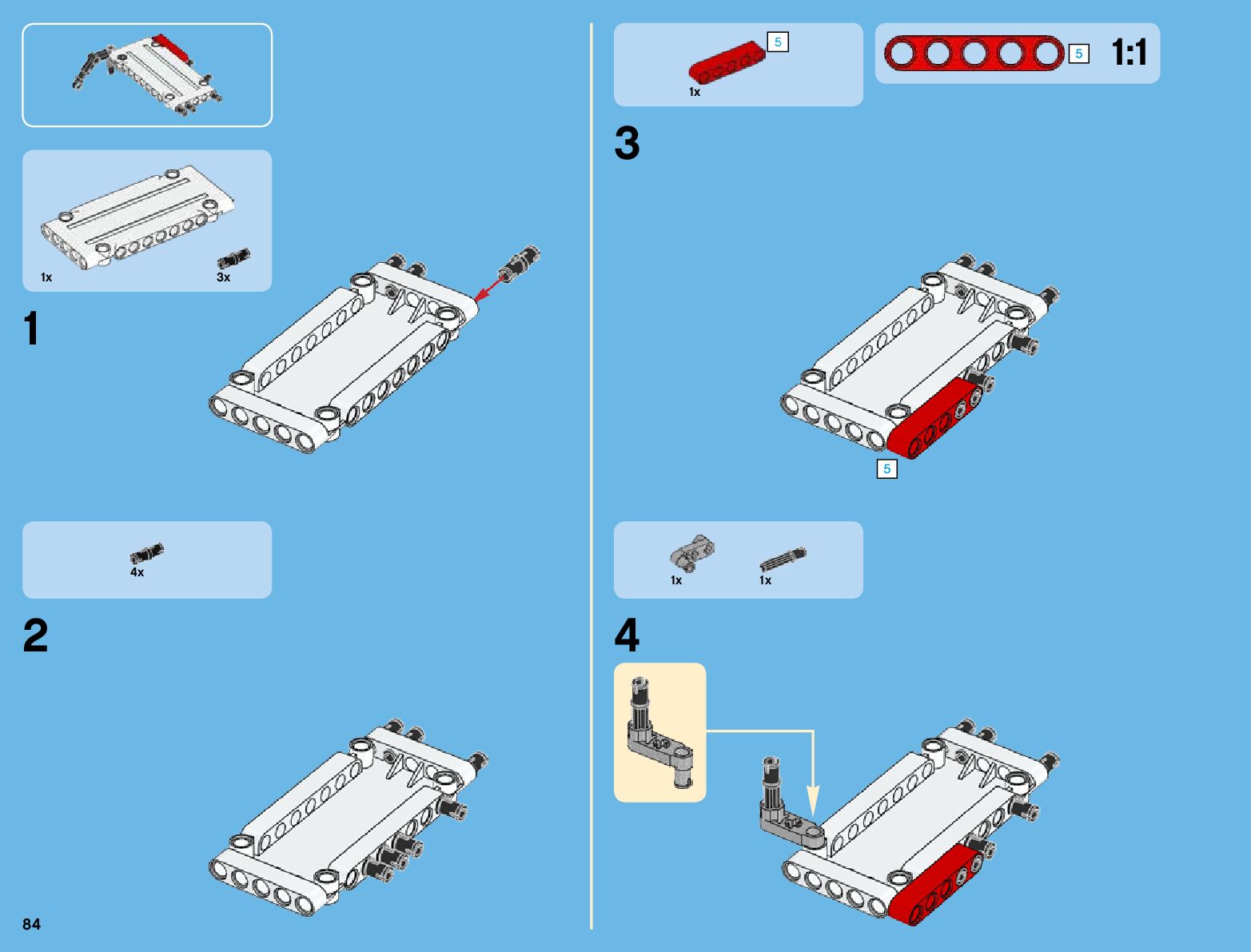 1x
3x

1

4x

2

84

5
1x

5
1:1

3

5

1x
1x

4