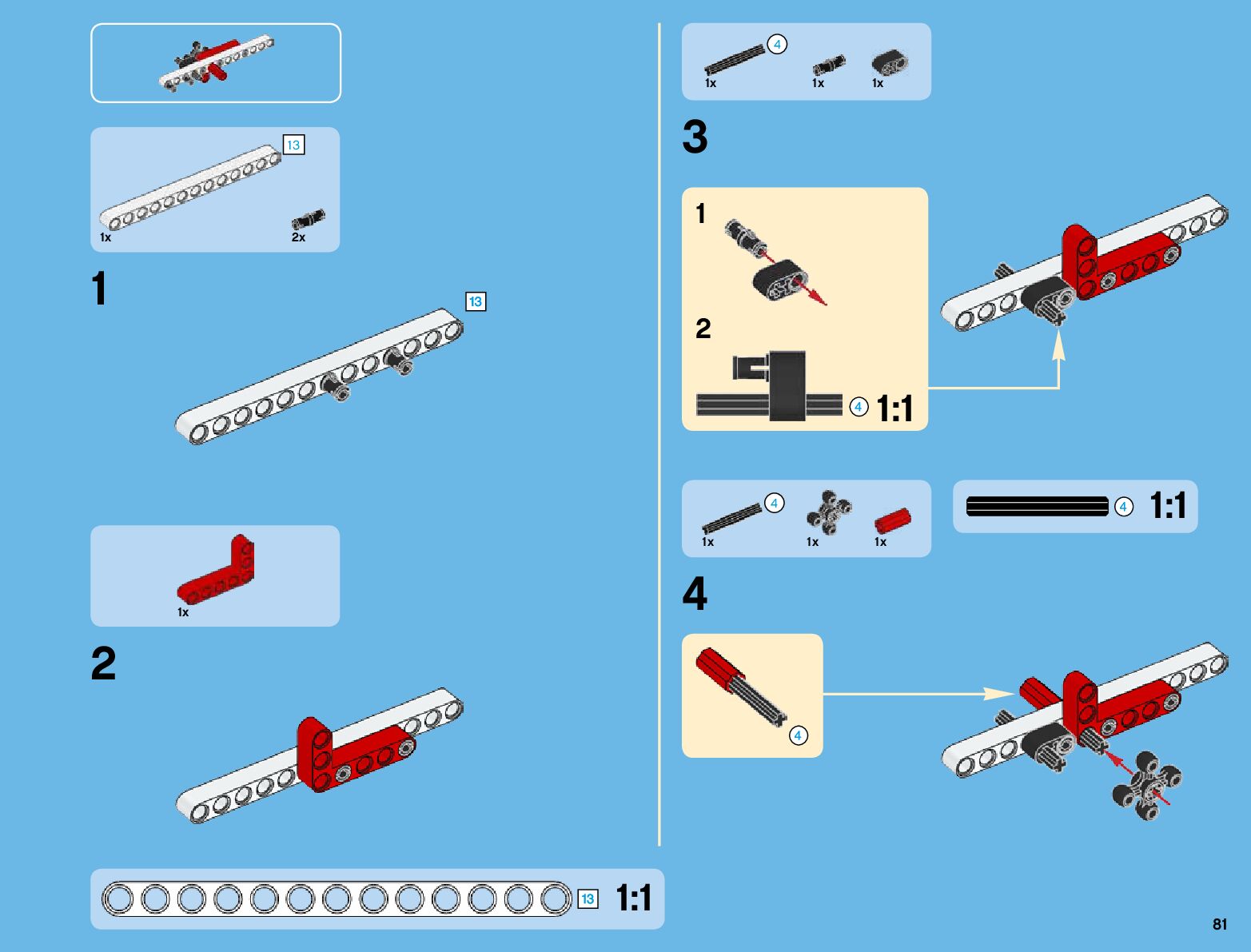 13
1x
2x

1

13

1x

2

13 1:1

4
1x
1x
1x

3

1

2

4 1:1

4
1x
1x
1x

4 1:1

4

4

81