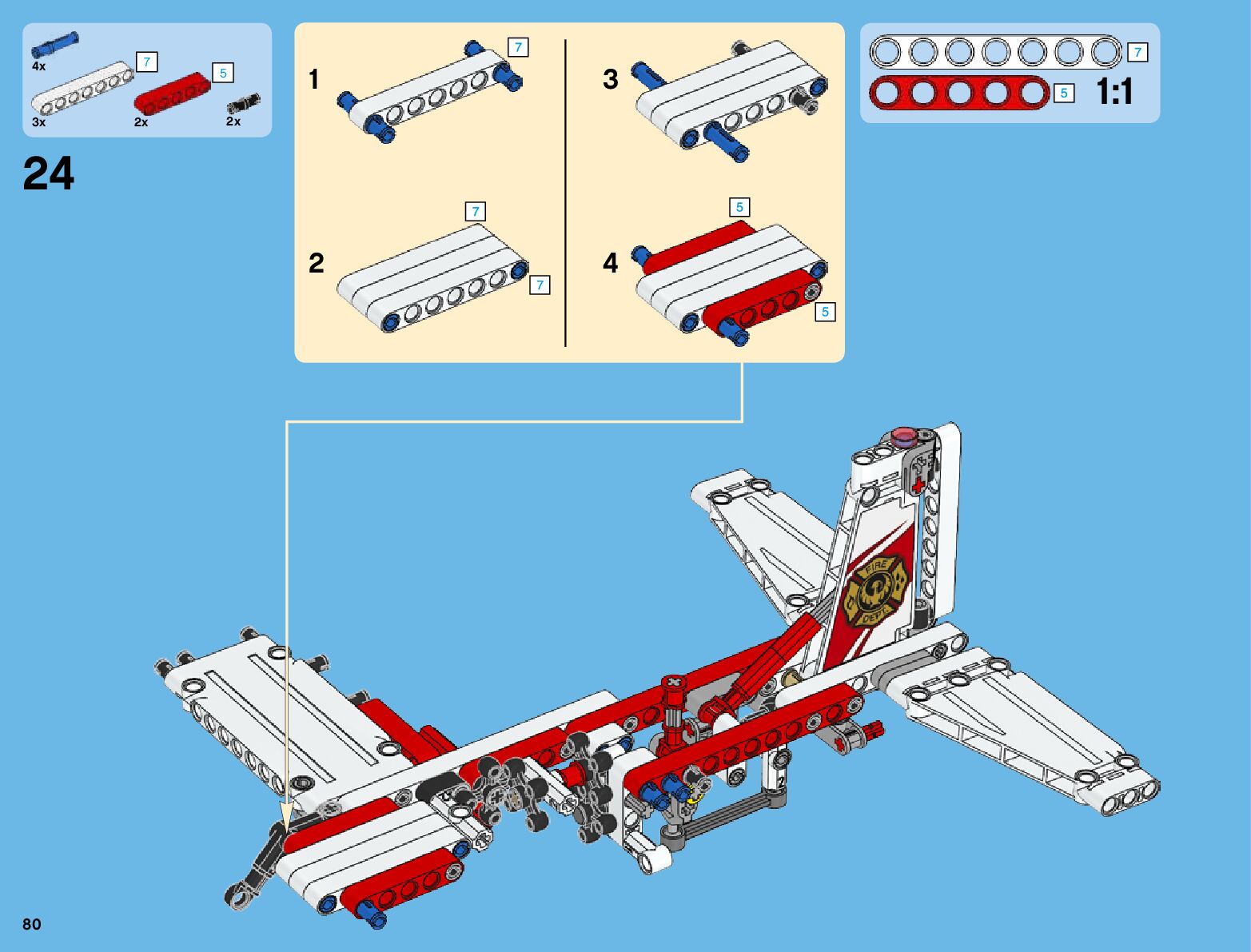 4x
7
5
3x
2x
2x

24

1
7

2
7
7

3

4
5
5

7
5
1:1

FIRE DEPT

80