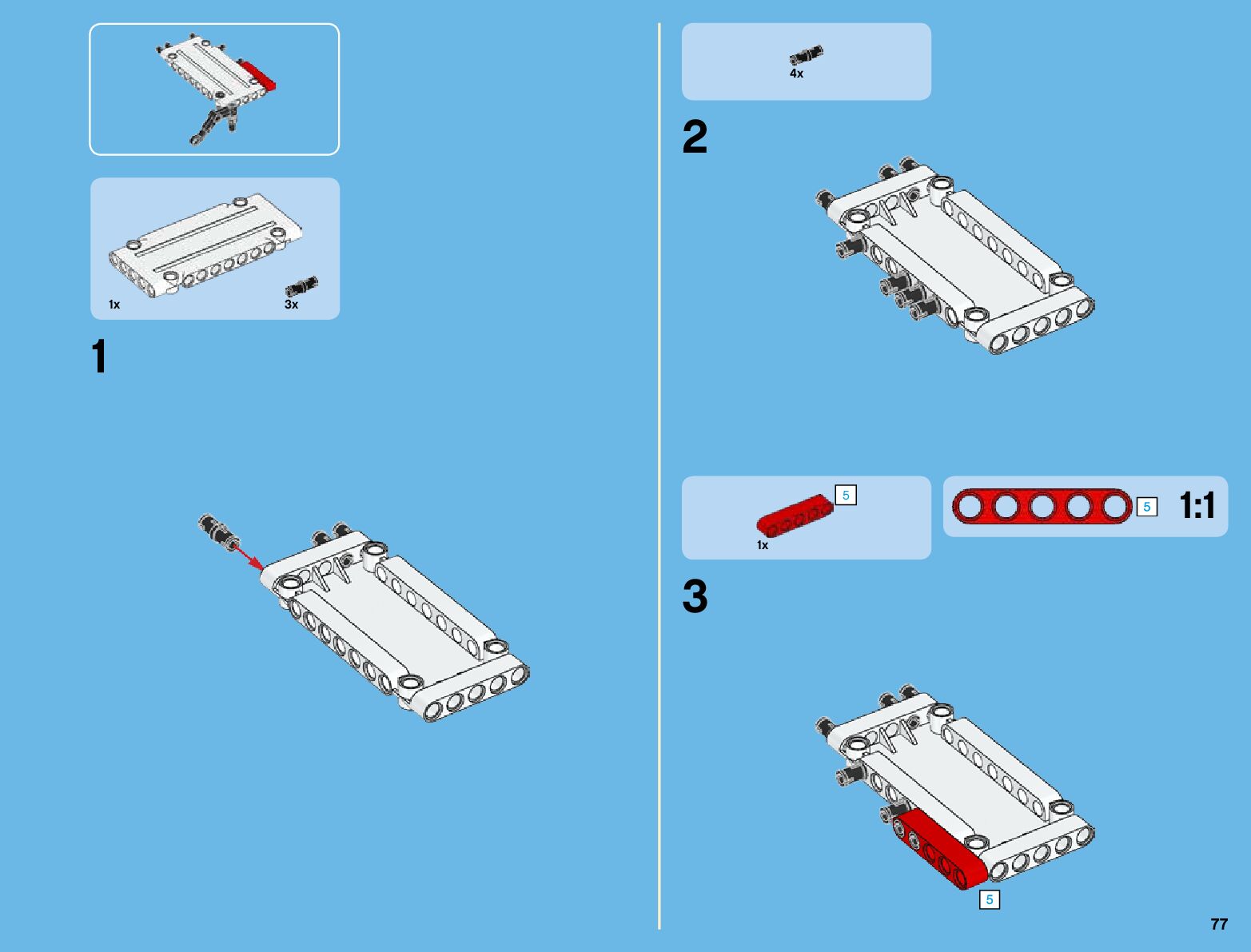 1x
3x

1

4x

2

5
1x

5
1:1

3

5

77