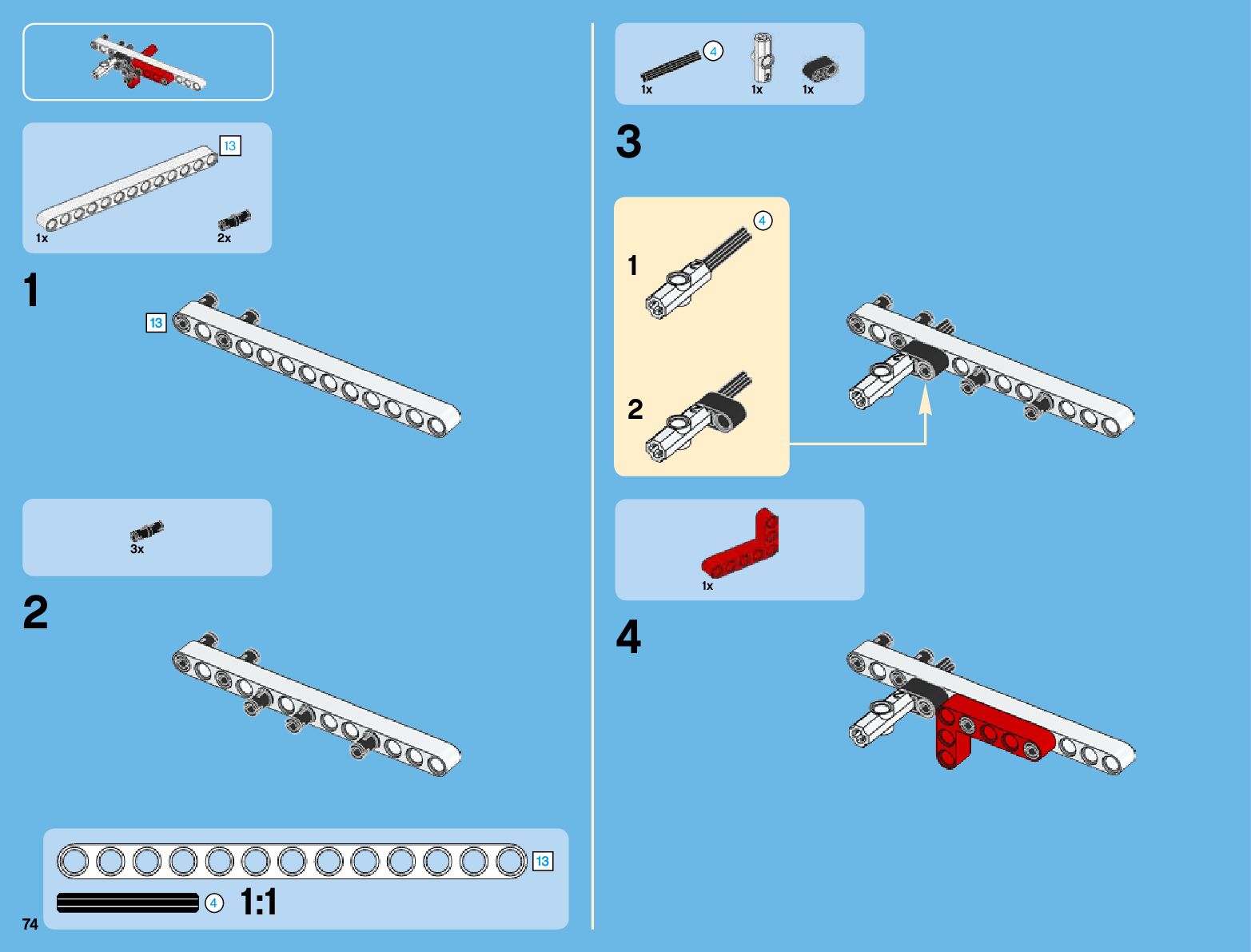 13

1x

2x

1

13

3x

2

13

4

1:1

74

4

1x

1x

1x

3

4

1

2

1x

4