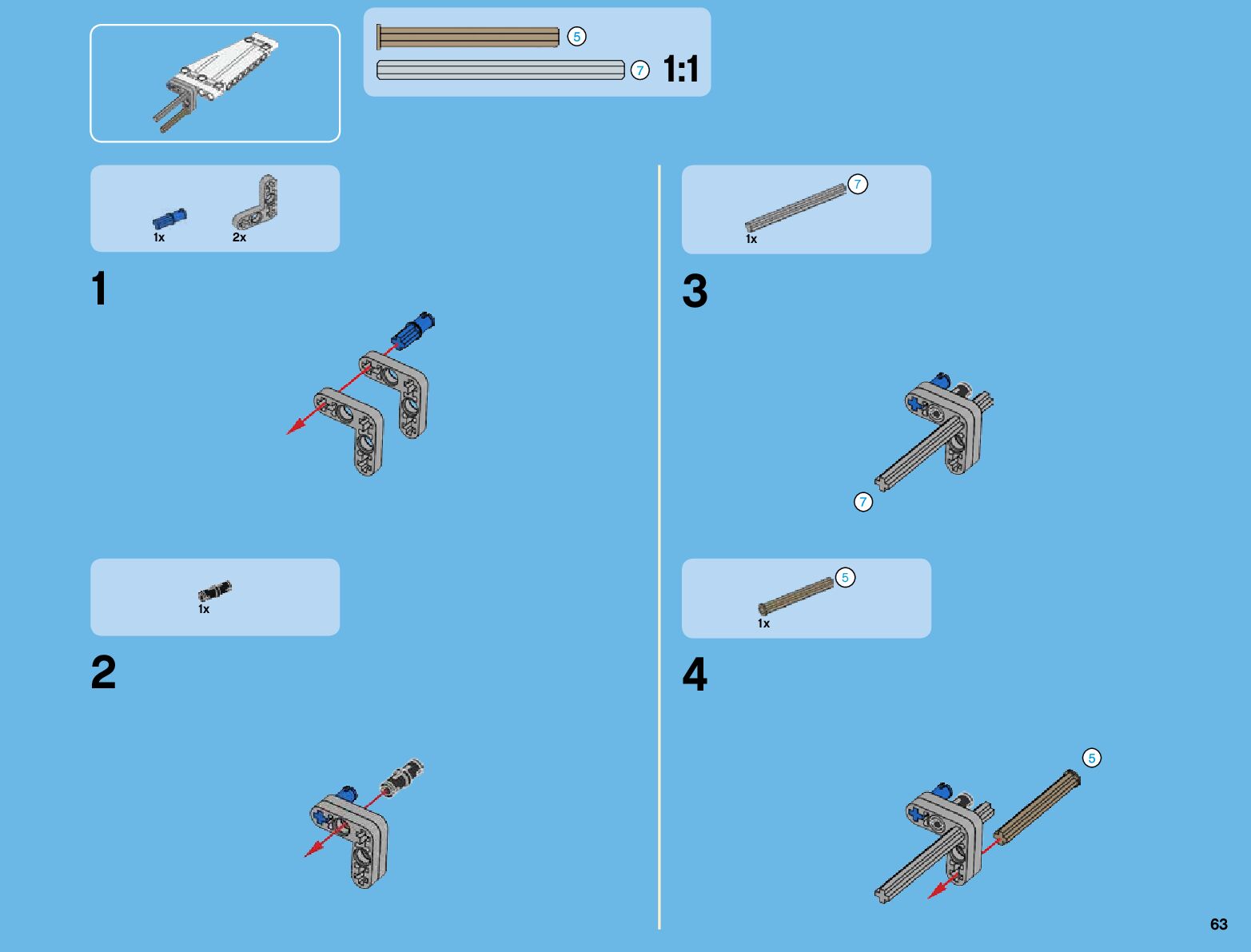 5
7
1:1

1x
2x

1

1x

2

7
1x

3

7

5
1x

4

5

63