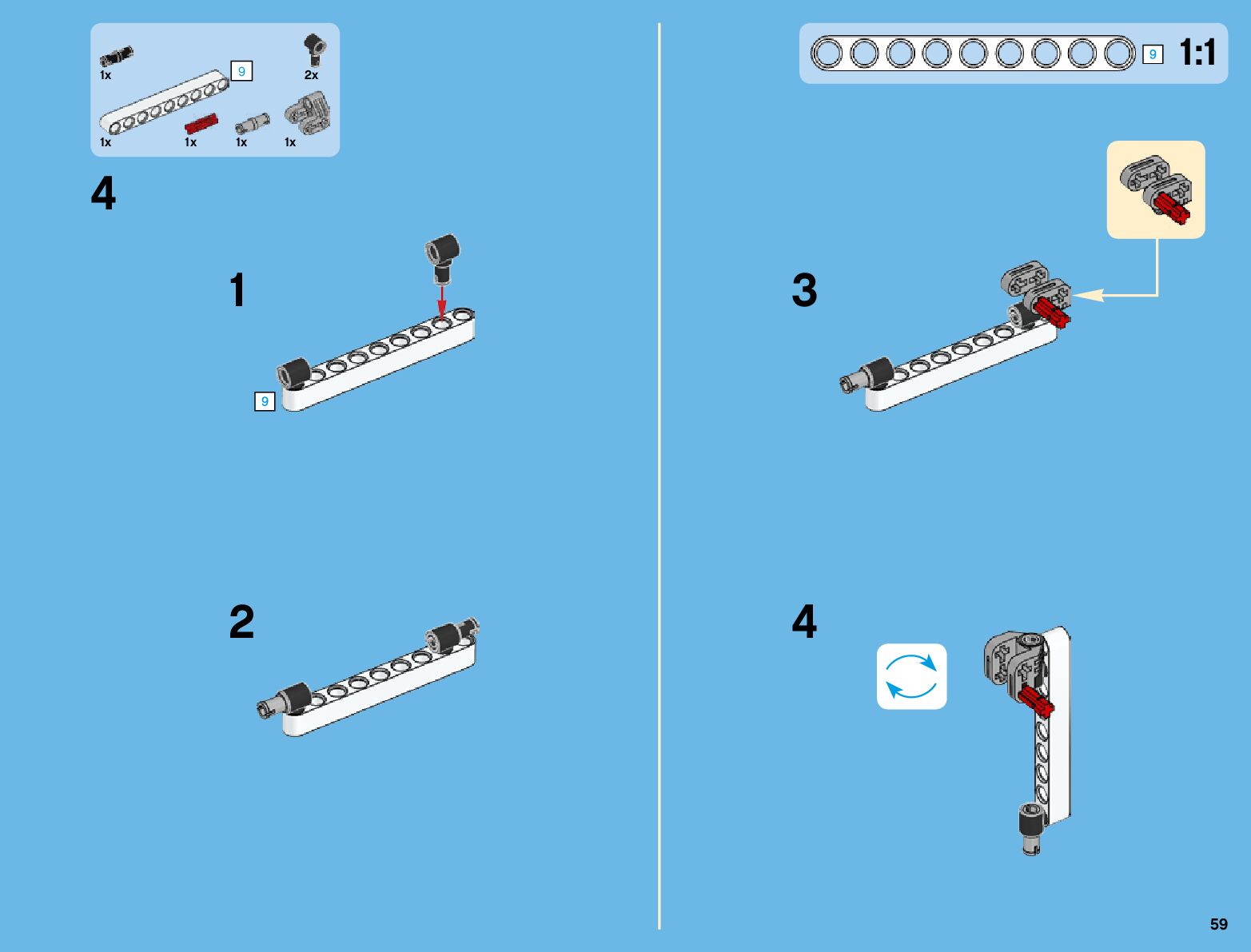 1x
9
2x
1x
1x
1x
1x

4

1

9

2

9 1:1

3

4

59