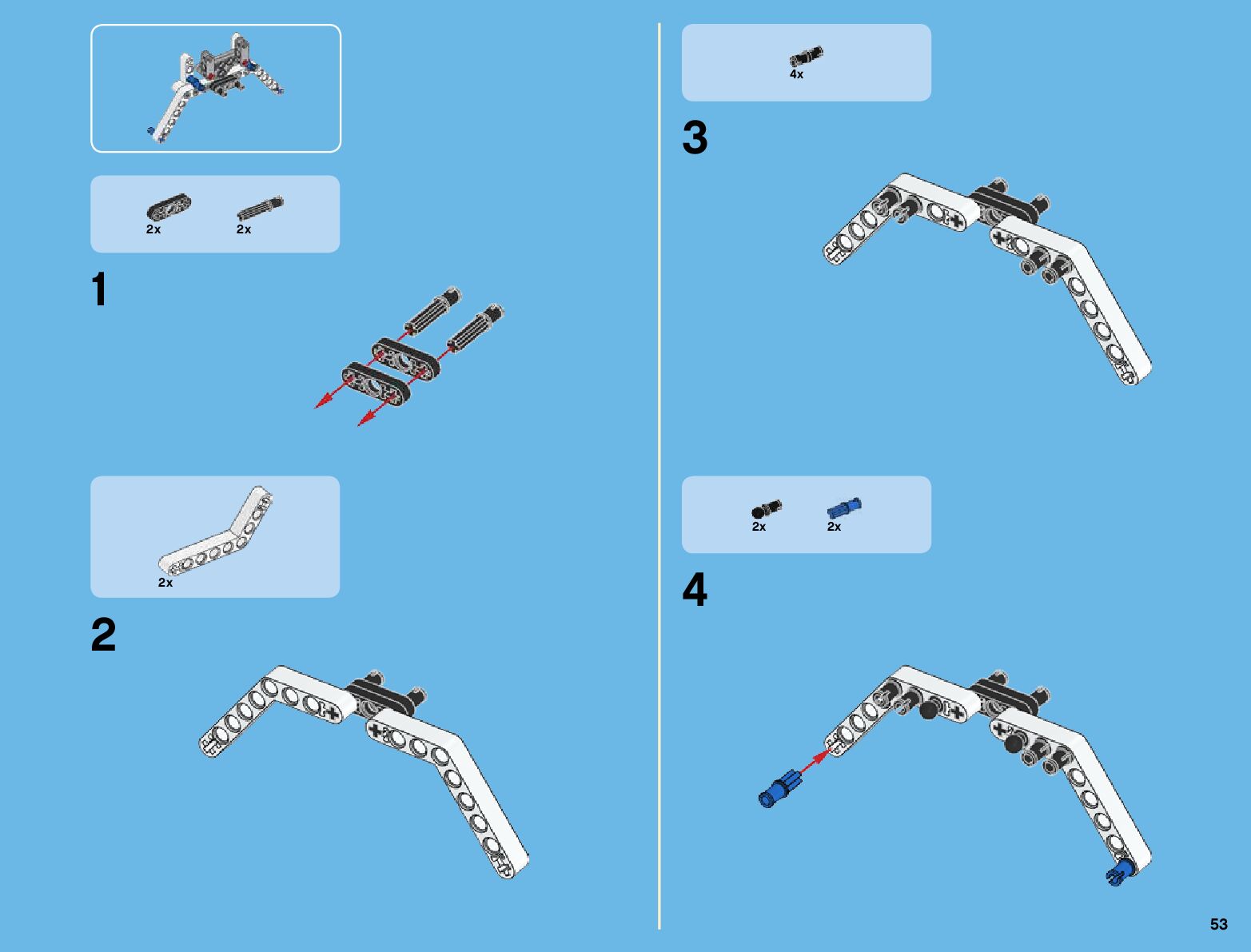 2x 2x

1

2x

2

4x

3

2x 2x

4

53