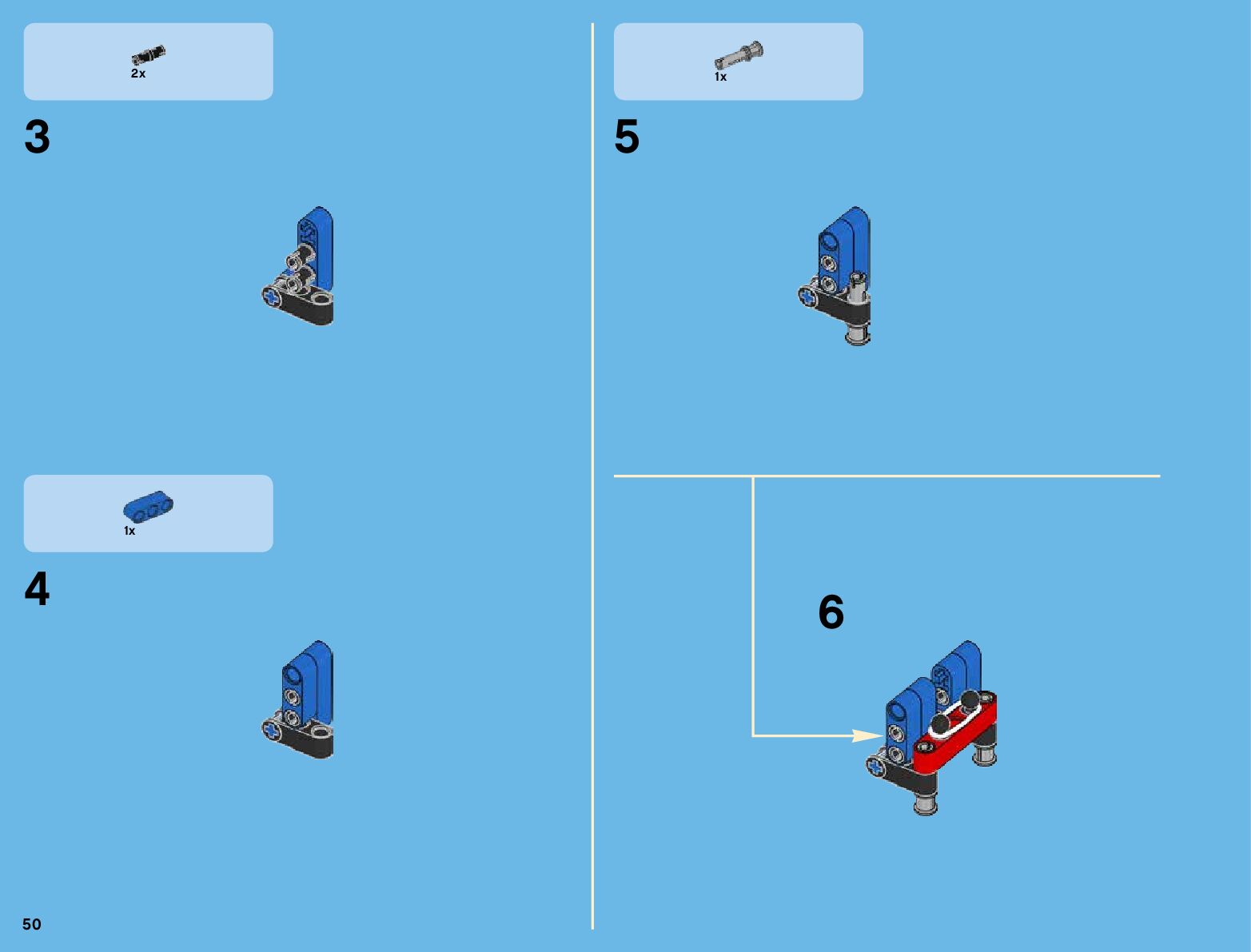 2x

3

1x

4

1x

5

6

50