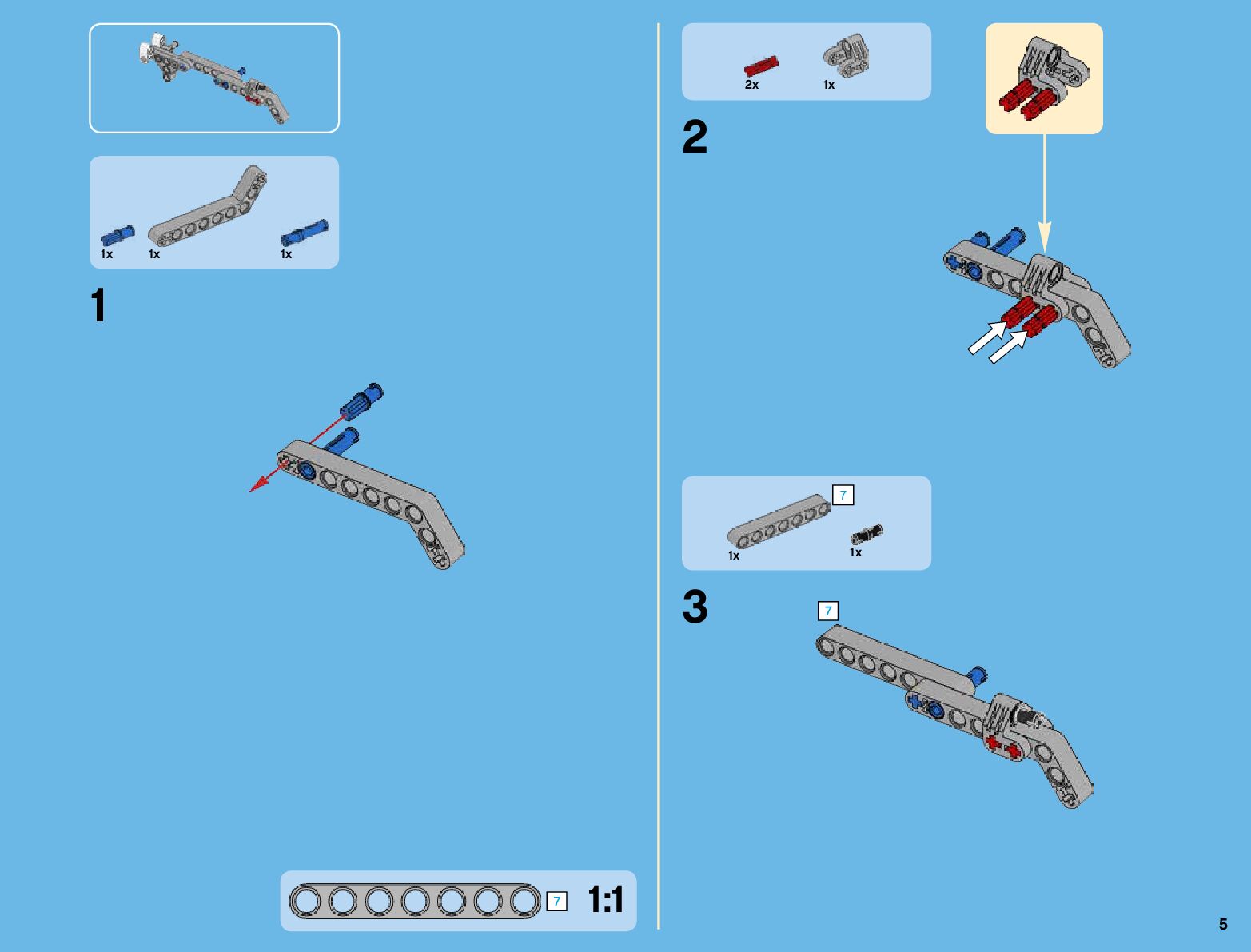 1x 1x 1x

1

7 1:1

2x 1x

2

7

1x 1x

3

7

5