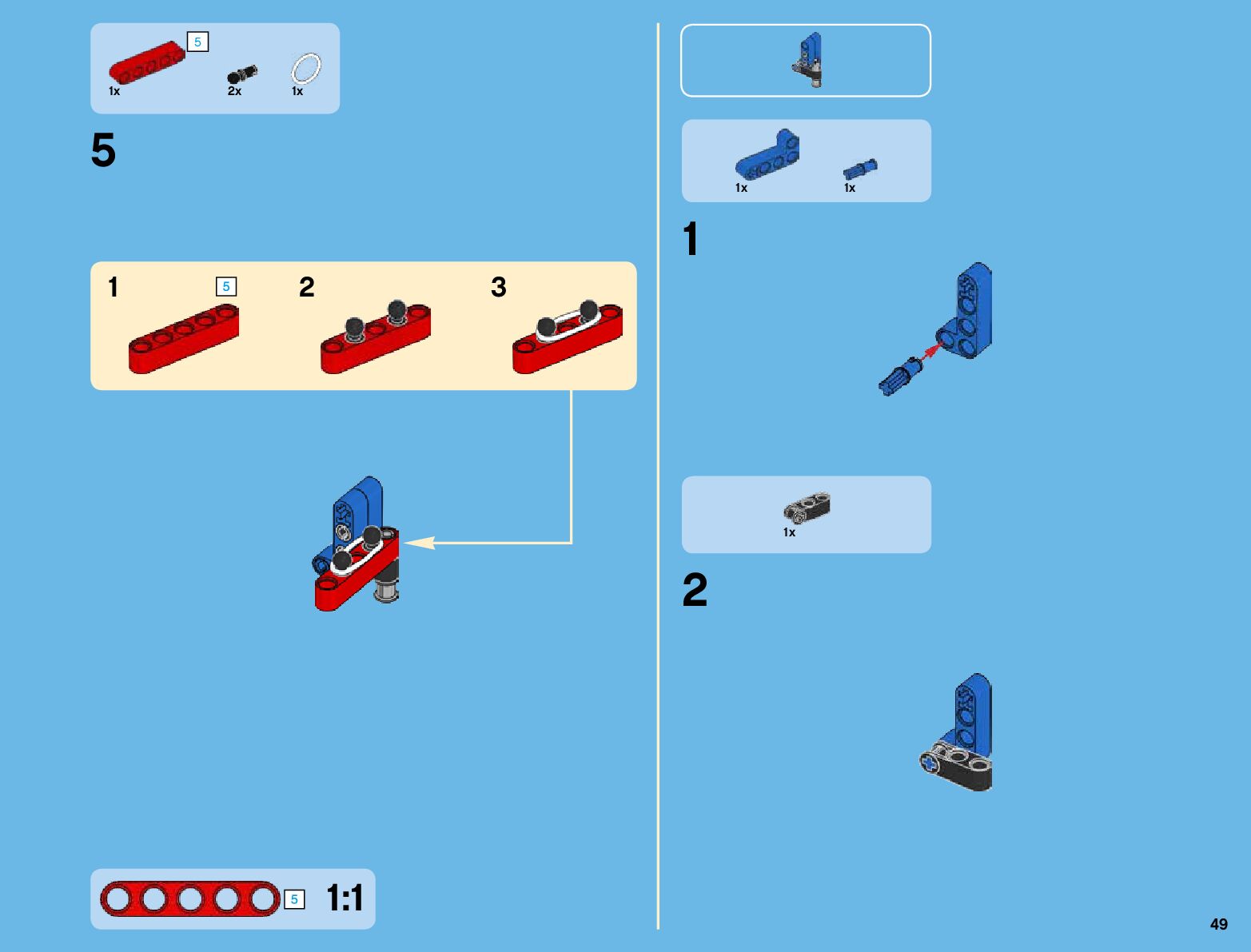 5

1x 2x 1x

5

1 5 2 3

5 1:1

1x 1x

1

1x

2

49