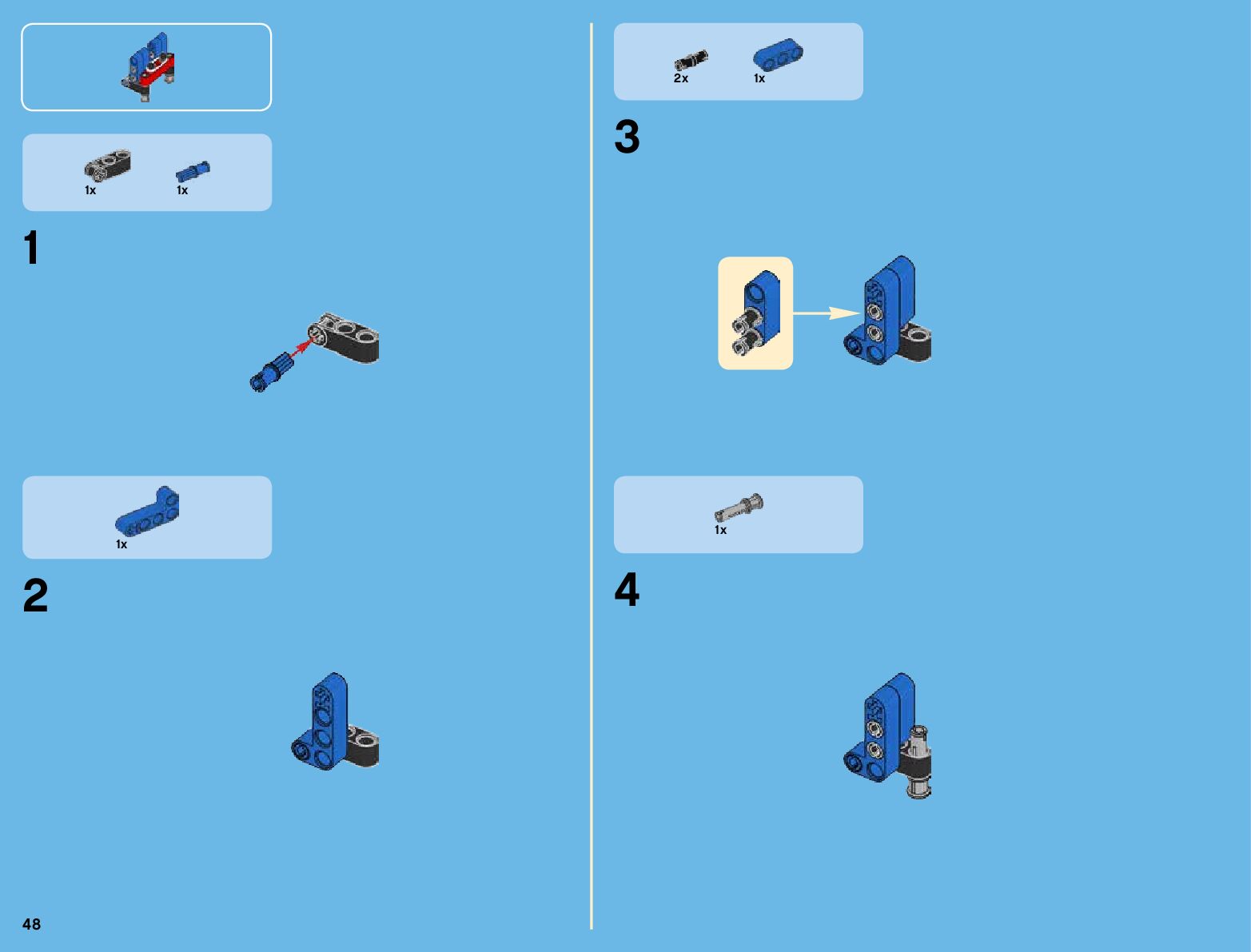 1x 1x

1

1x

2

48

2x 1x

3

1x

4