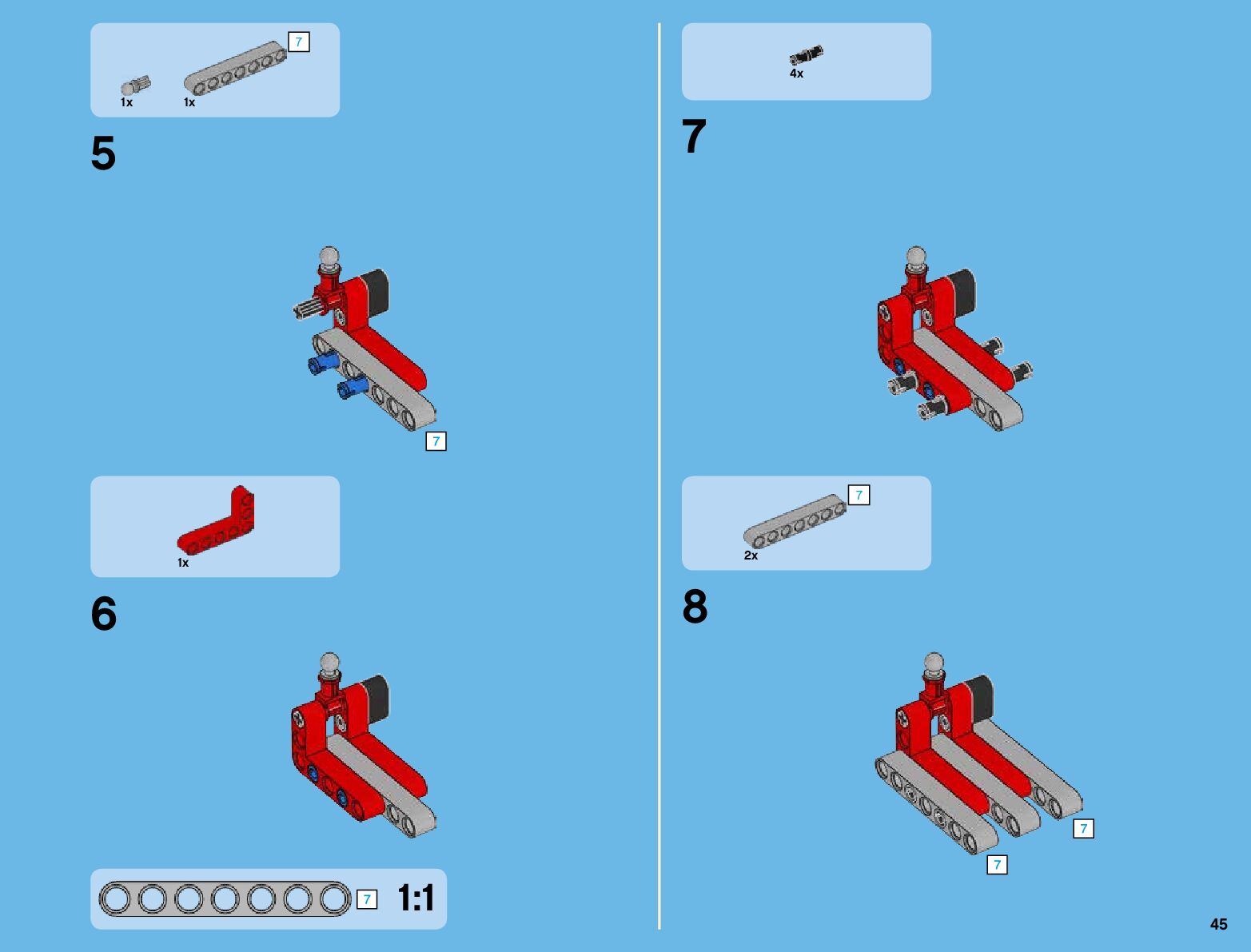 7
1x 1x

5

7

1x

6

7 1:1

4x

7

7
2x

8

7
7

45