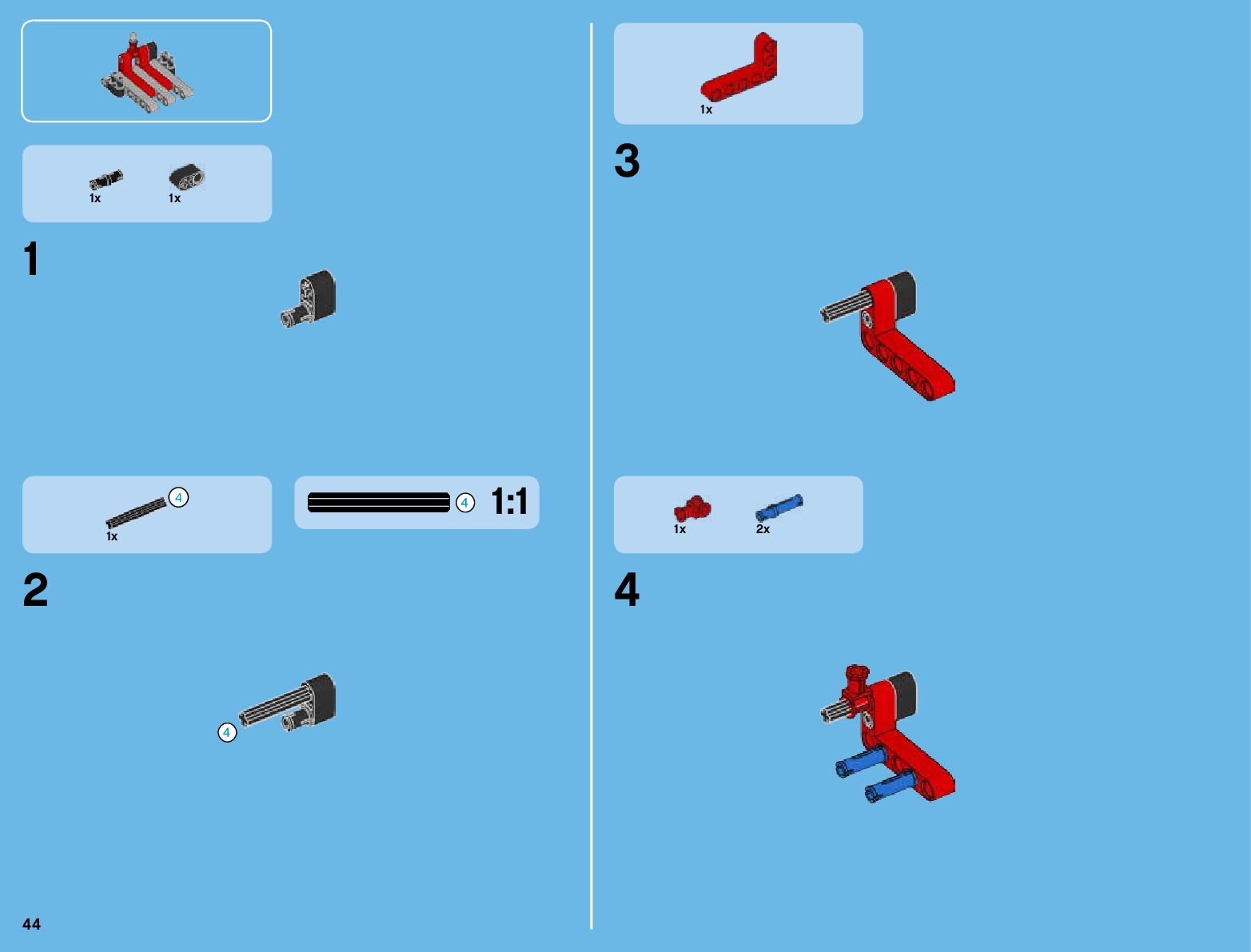 1x 1x

1

4
1x

4 1:1

2

4

1x

3

1x 2x

4

44