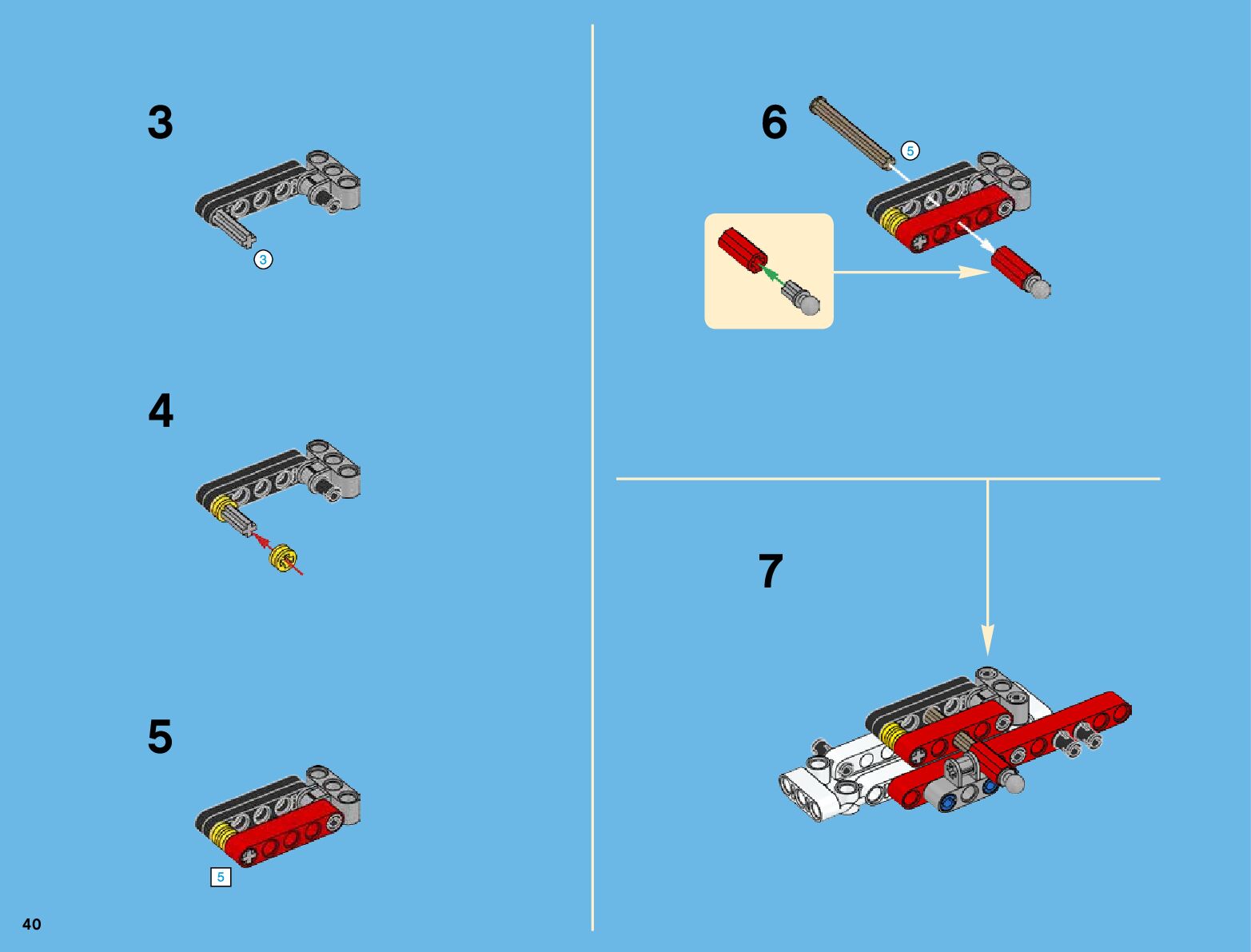 3

3

4

5

5

6

5

7

40