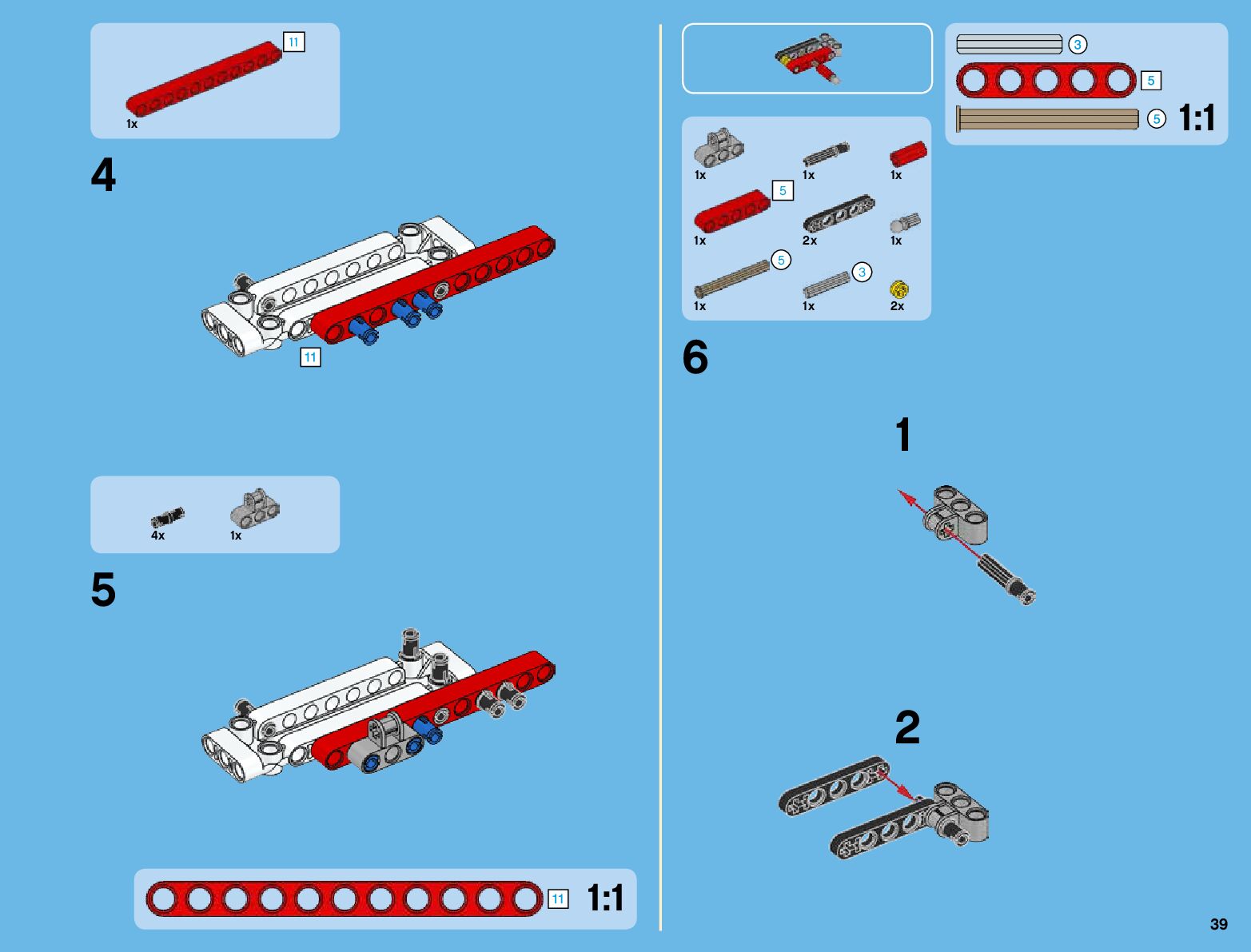 11
1x

4

11

4x
1x

5

11 1:1

3
5
5 1:1

1x
1x
1x
5
1x
2x
1x
5
3
1x
1x
2x

6

1

2

39