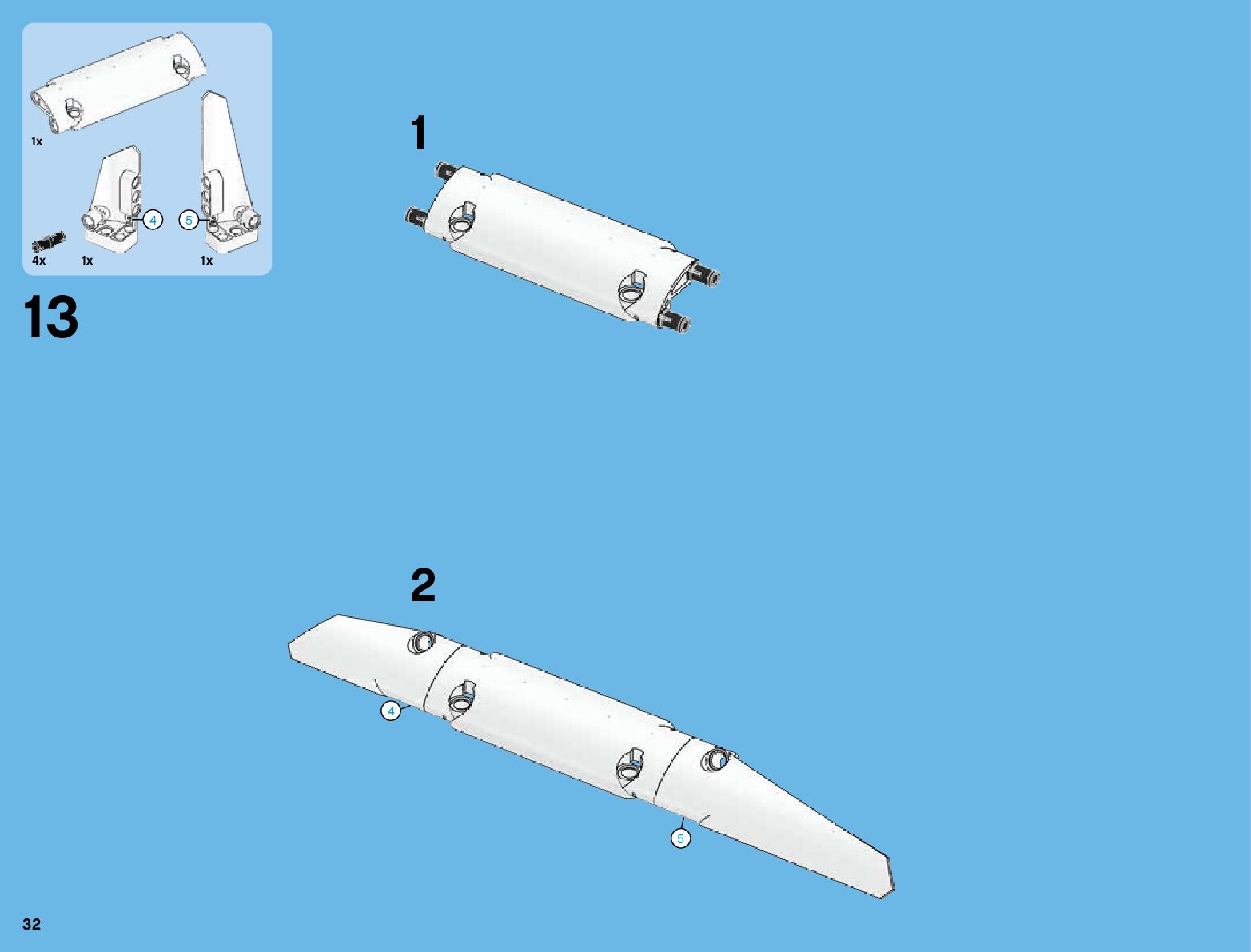 1x

4

5

4x 1x 1x

13

1

2

4

5

32