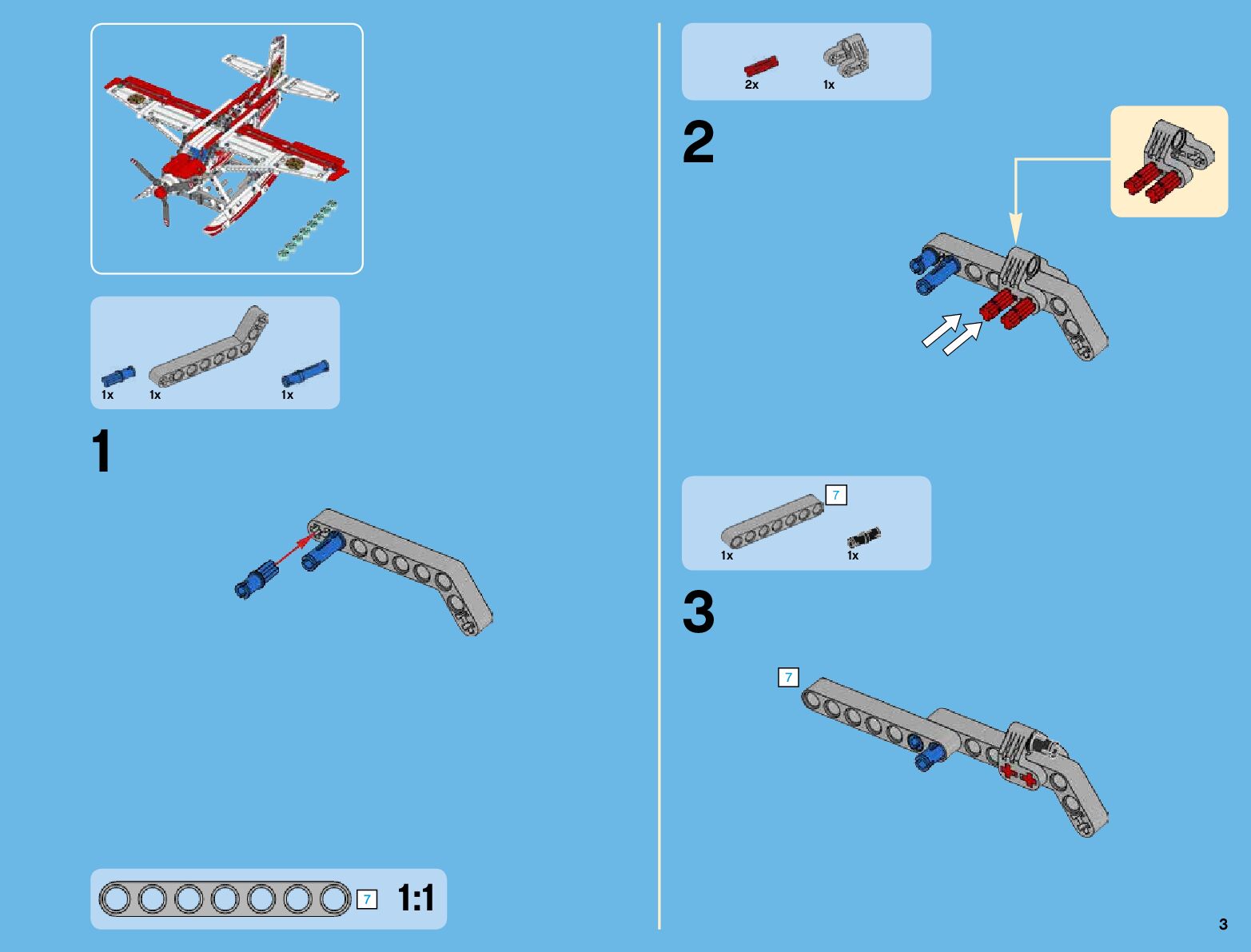 1x 1x 1x

1

7 1:1

2x 1x

2

7

1x 1x

3

7

3