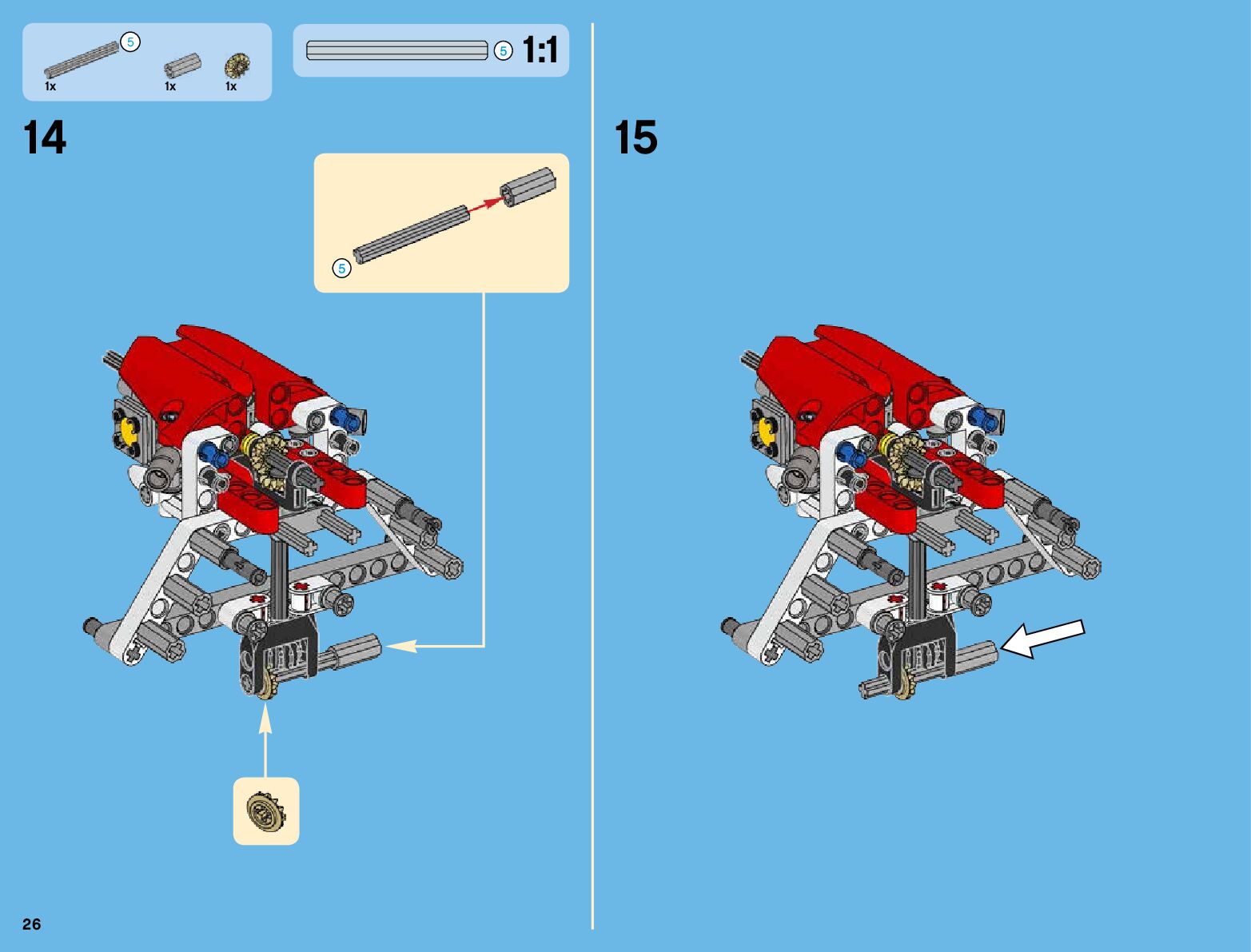 5
1x
1x
1x

5 1:1

14

5

15

26