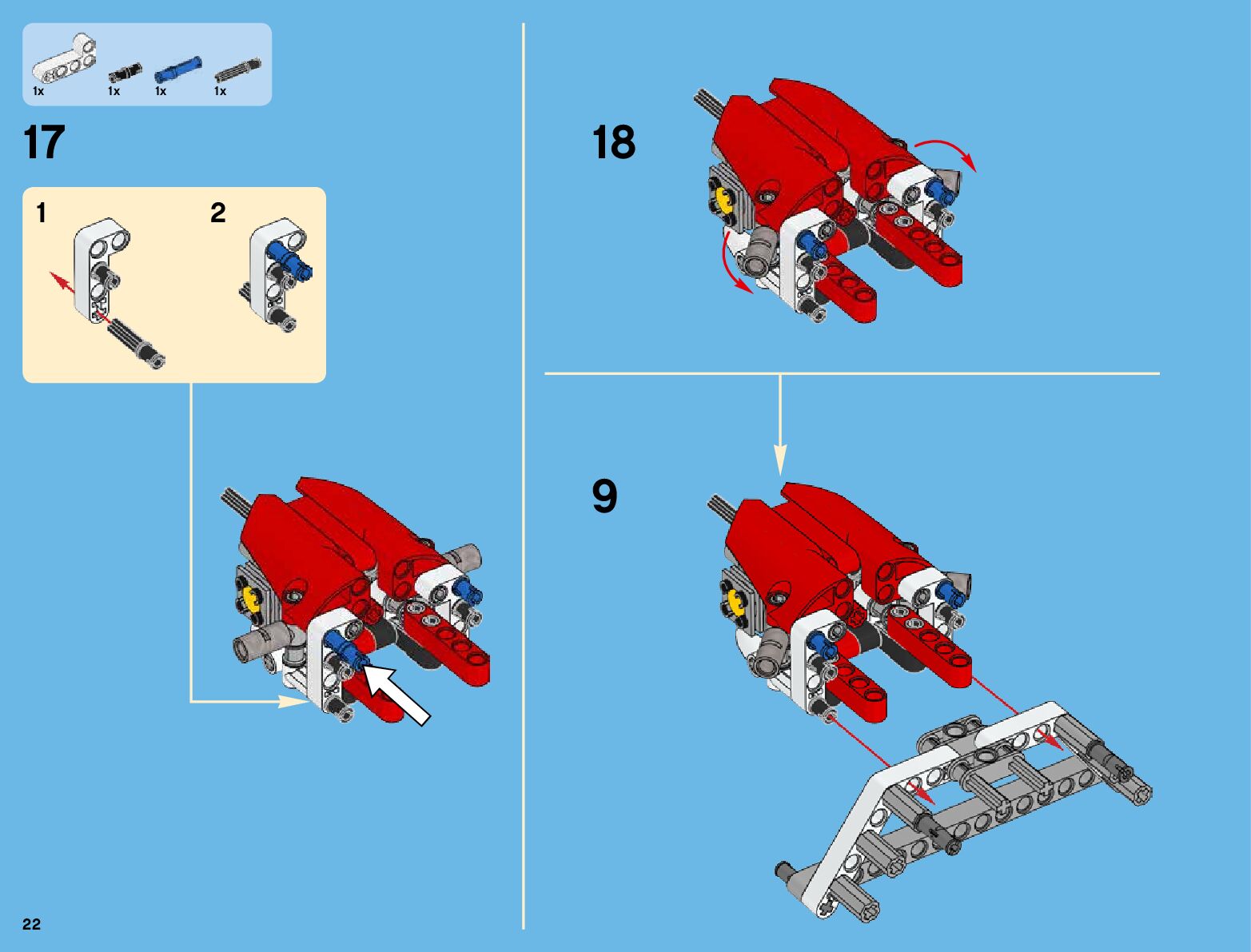 1x 1x 1x 1x

17

1

2

18

9

22