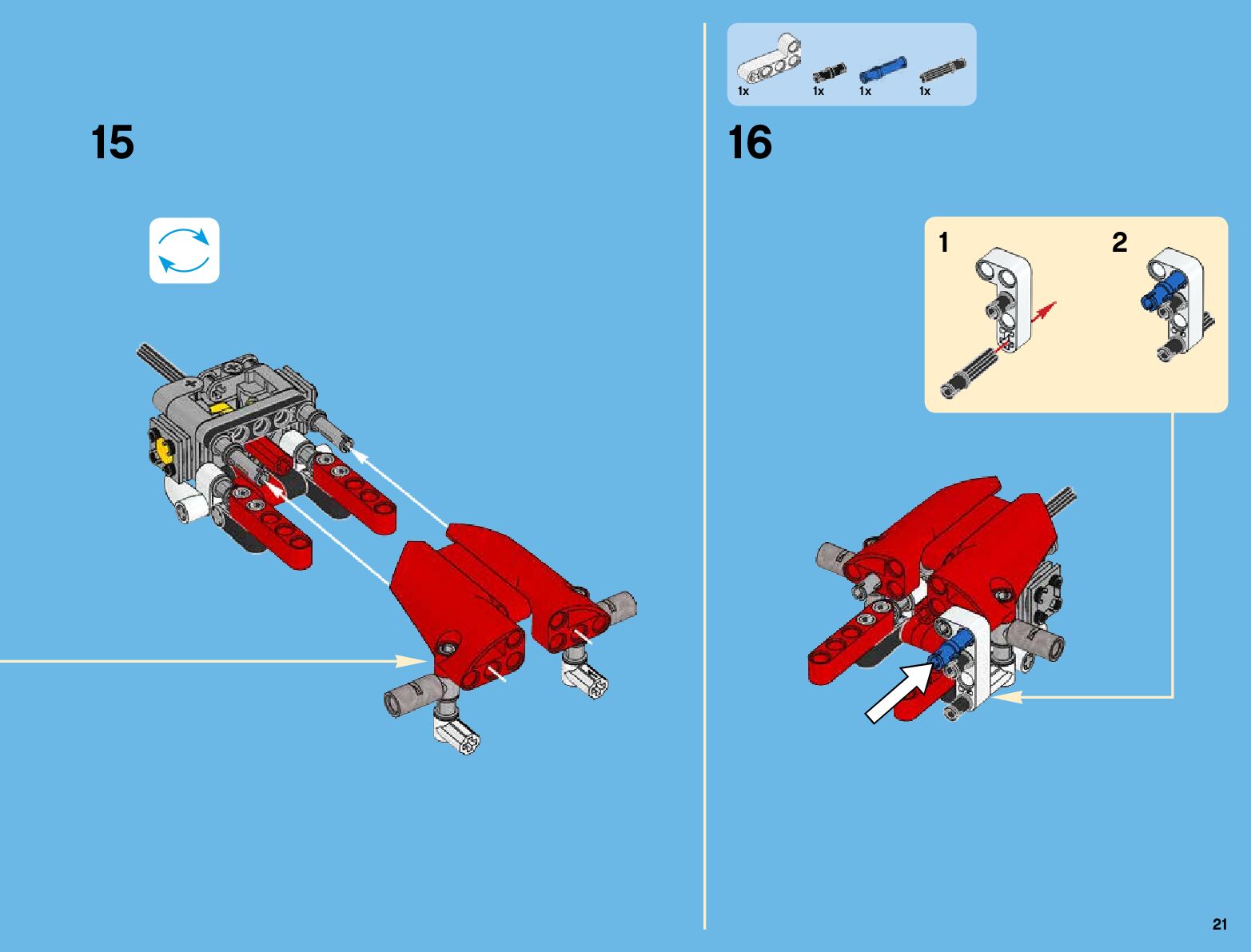 15

1x 1x 1x 1x

16

1

2

21