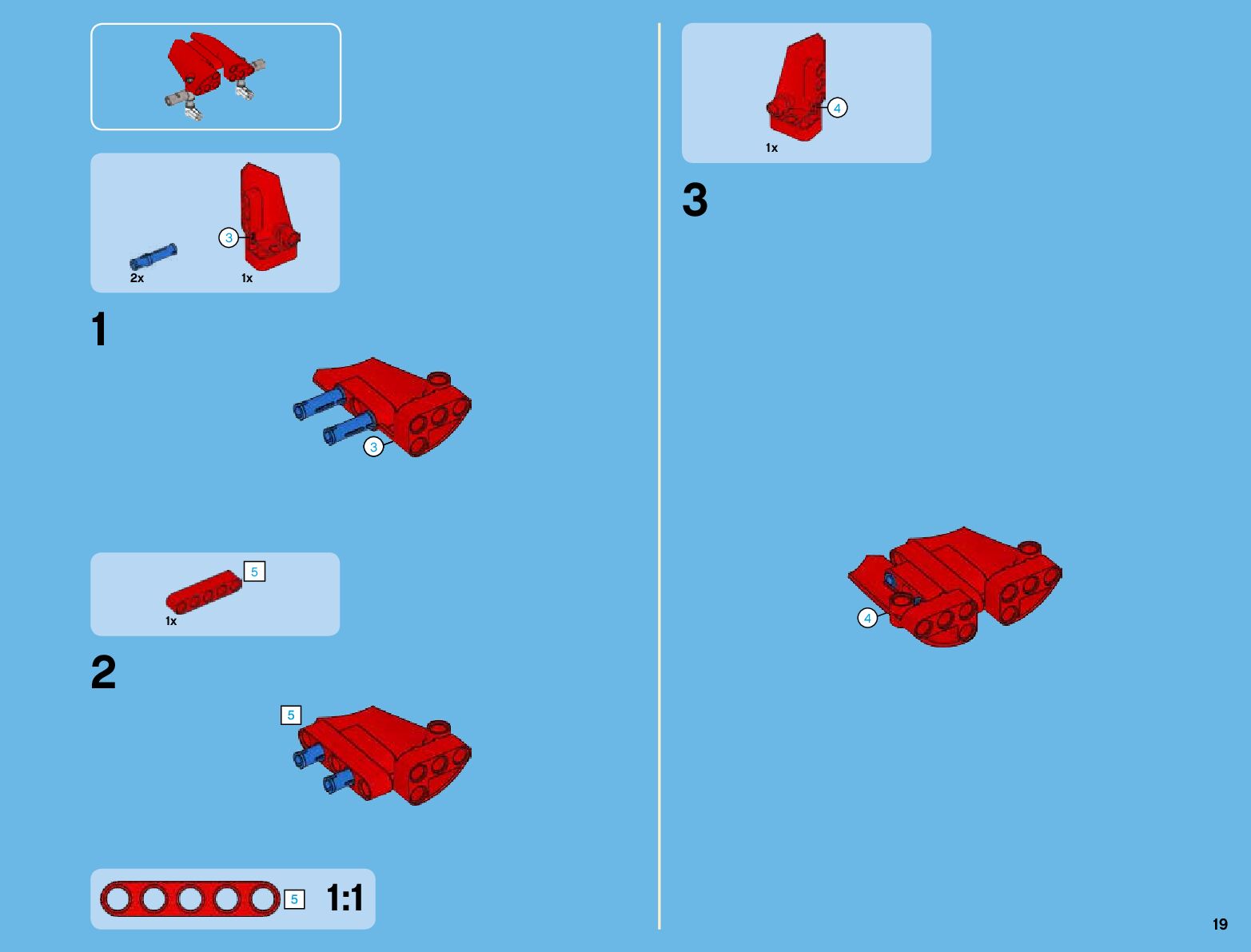 3
2x
1x

1

3

5
1x

2

5

5
1:1

4
1x

3

4

19