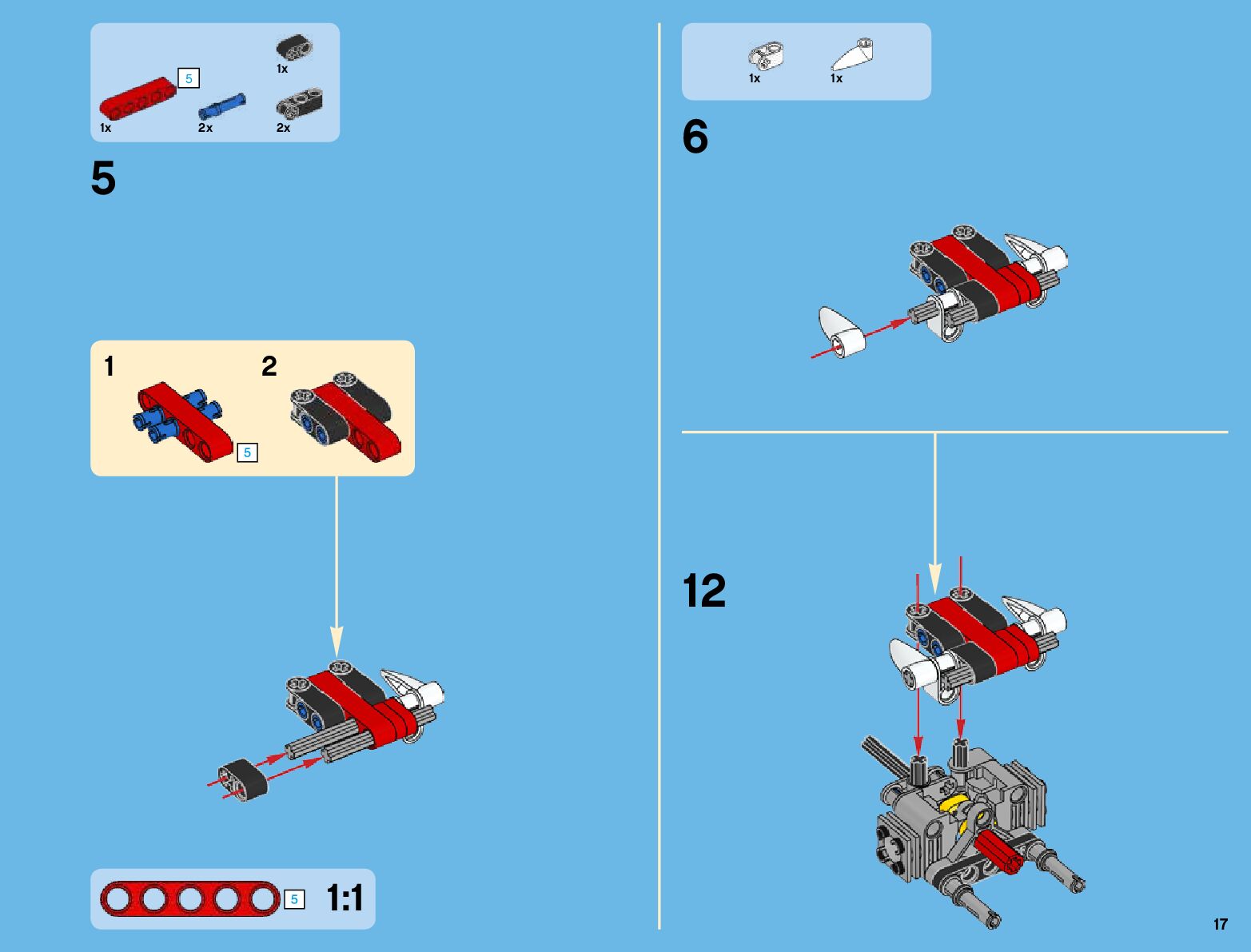 1x
5
1x
2x
2x

5

1
2
5

5
1:1

1x
1x

6

12

17