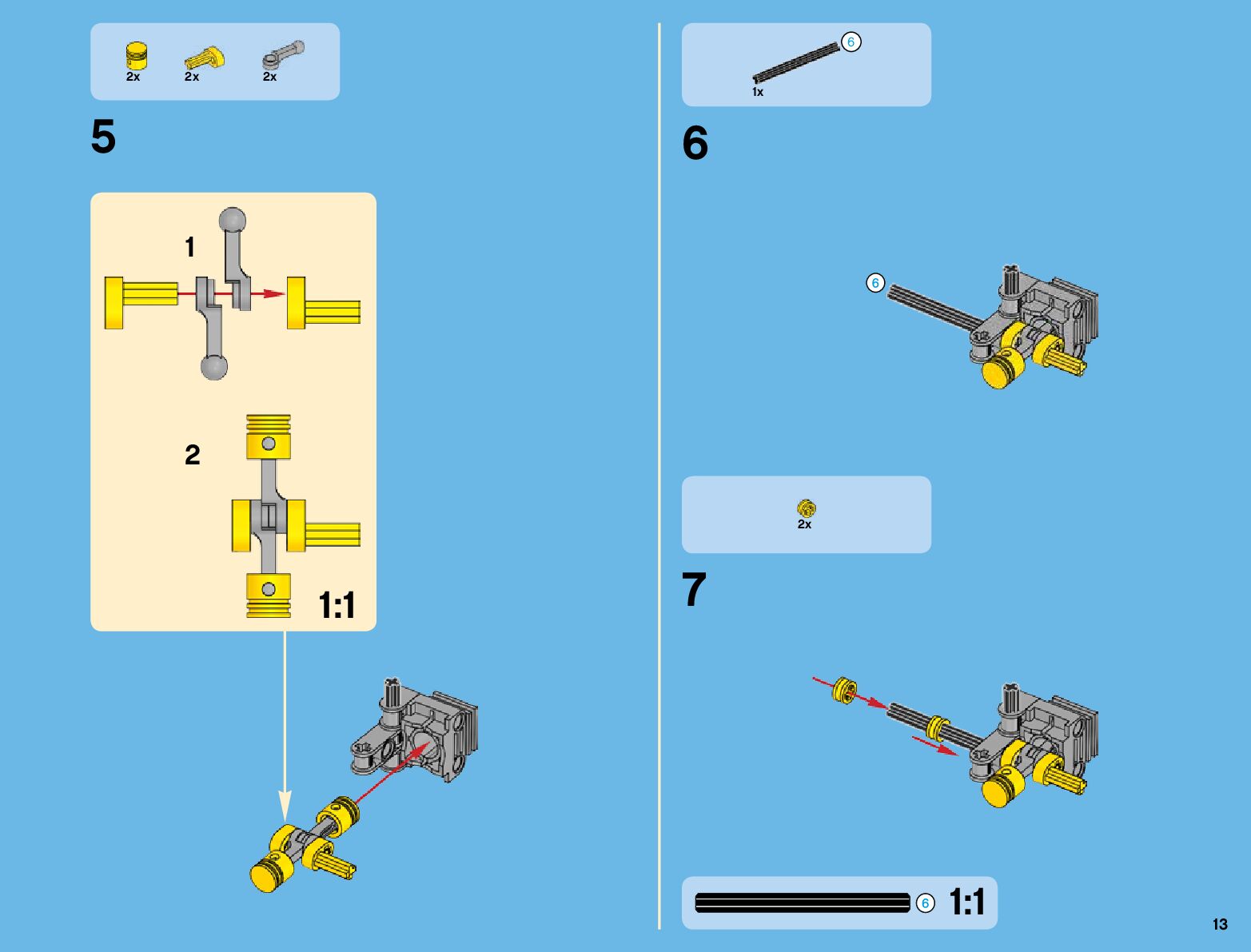 2x 2x 2x

5

1

2

1:1

6

1x

6

6

2x

7

6 1:1

13