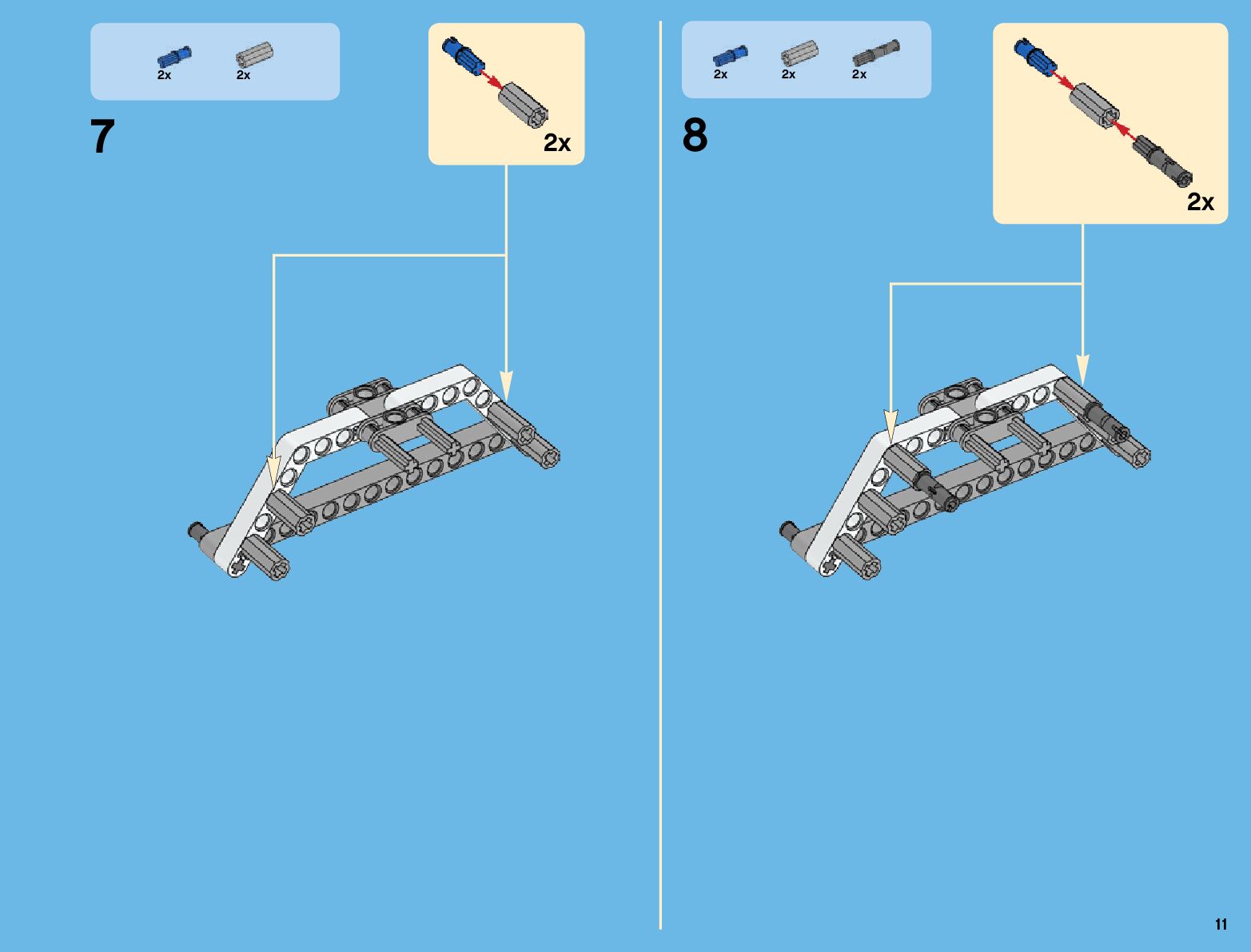 2x 2x

7

2x

2x 2x 2x

8

2x

11